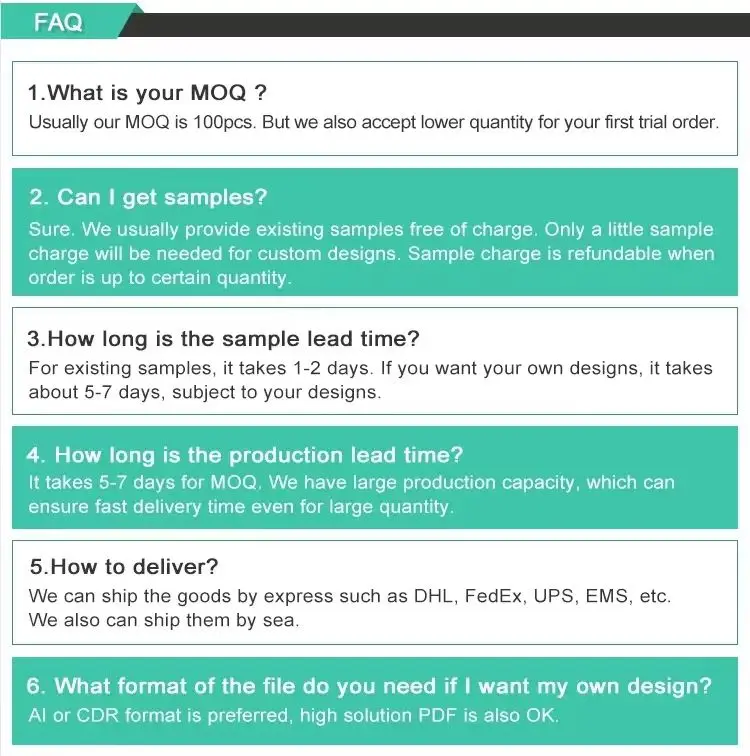 FAQ

1.What is your MOQ ?
Usually our MOQ is 100pcs. But we also accept lower quantity for your first trial order.

2. Can I get samples?
Sure. We usually provide existing samples free of charge. Only a little sample charge will be needed for custom designs. Sample charge is refundable when order is up to certain quantity.

3.How long is the sample lead time?
For existing samples, it takes 1-2 days. If you want your own designs, it takes about 5-7 days, subject to your designs.

4. How long is the production lead time?
It takes 5-7 days for MOQ, We have large production capacity, which can ensure fast delivery time even for large quantity.

5.How to deliver?
We can ship the goods by express such as DHL, FedEx, UPS, EMS, etc.
We also can ship them by sea.

6. What format of the file do you need if I want my own design?
AI or CDR format is preferred, high solution PDF is also OK.