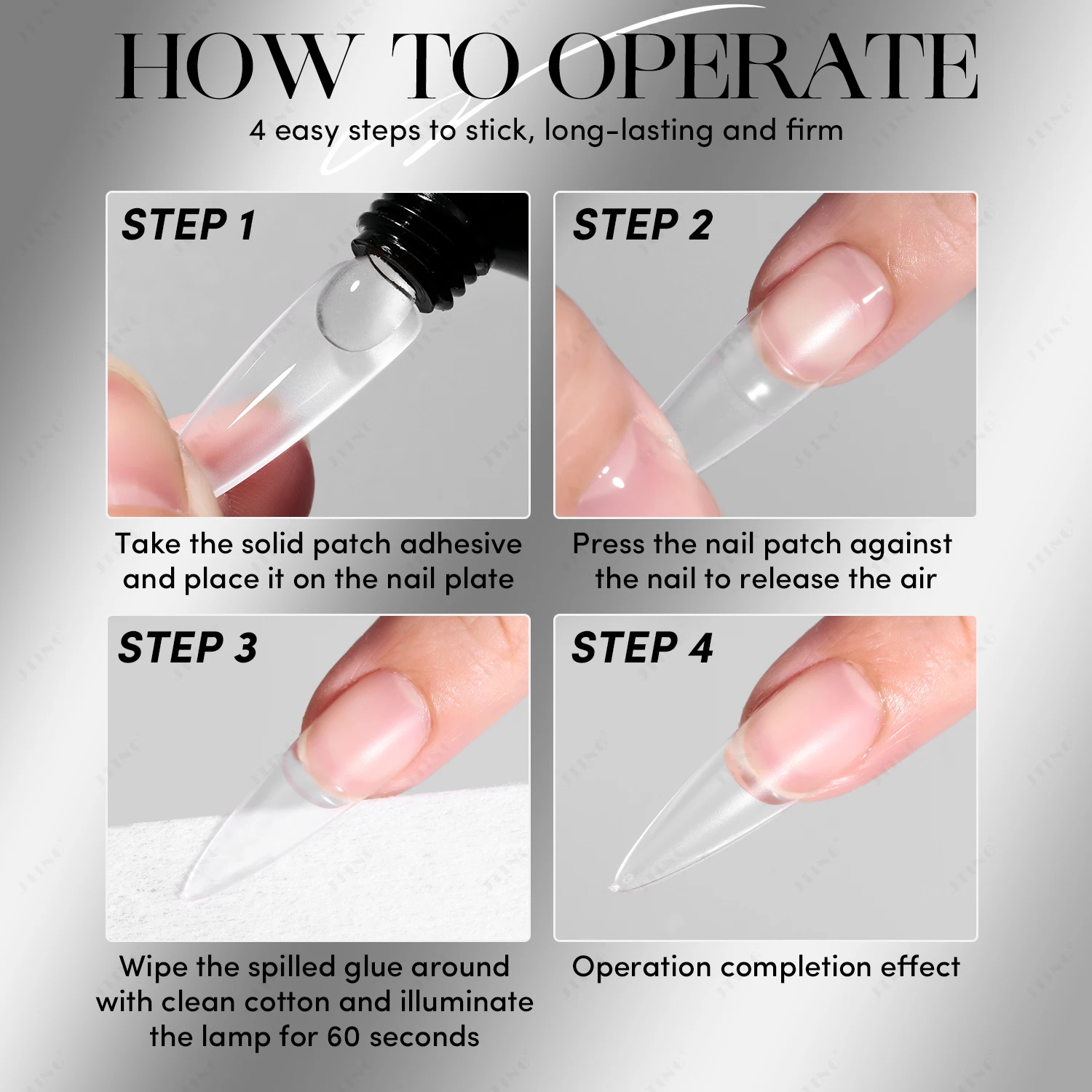 HOW TO OPERATE

4 easy steps to stick, long-lasting and firm

STEP 1

Take the solid patch adhesive and place it on the nail plate

STEP 2

Press the nail patch against the nail to release the air

STEP 3

Wipe the spilled glue around with clean cotton and illuminate the lamp for 60 seconds

STEP 4

Operation completion effect