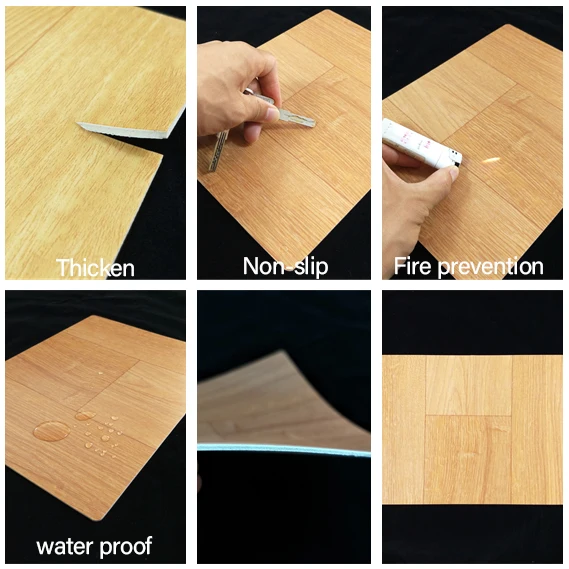 Thicken

Non-slip

Fire prevention

water proof