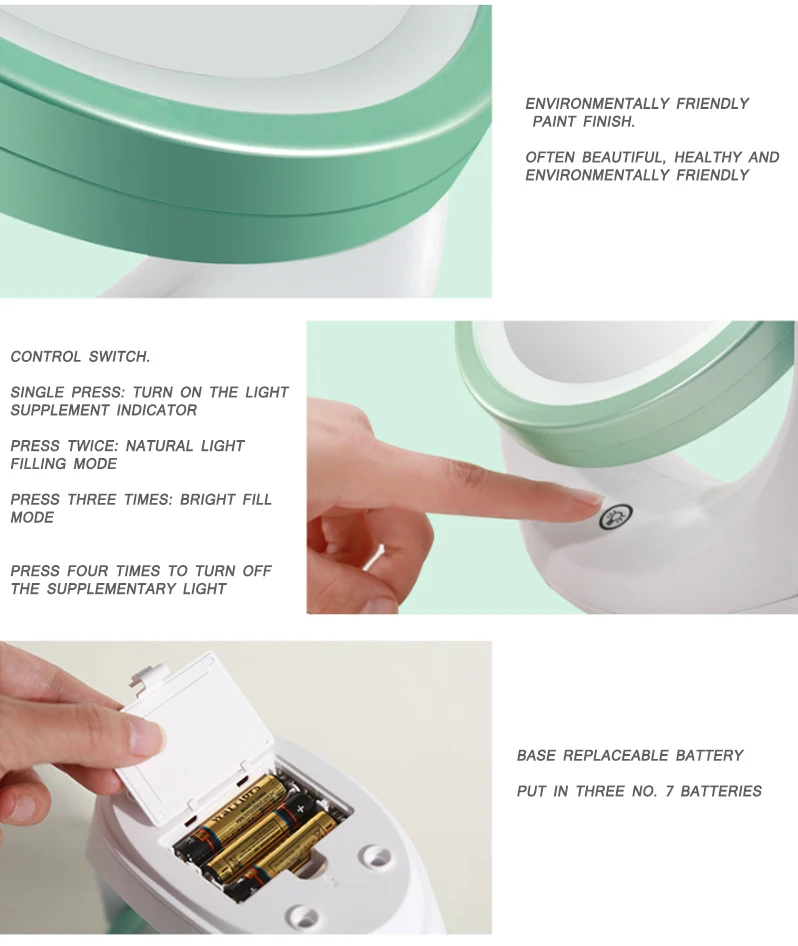 ENVIRONMENTALLY FRIENDLY PAINT FINISH.

OFTEN BEAUTIFUL, HEALTHY AND ENVIRONMENTALLY FRIENDLY

CONTROL SWITCH.

SINGLE PRESS: TURN ON THE LIGHT SUPPLEMENT INDICATOR

PRESS TWICE: NATURAL LIGHT FILLING MODE

PRESS THREE TIMES: BRIGHT FILL MODE

PRESS FOUR TIMES TO TURN OFF THE SUPPLEMENTARY LIGHT

BASE REPLACEABLE BATTERY

PUT IN THREE NO. 7 BATTERIES