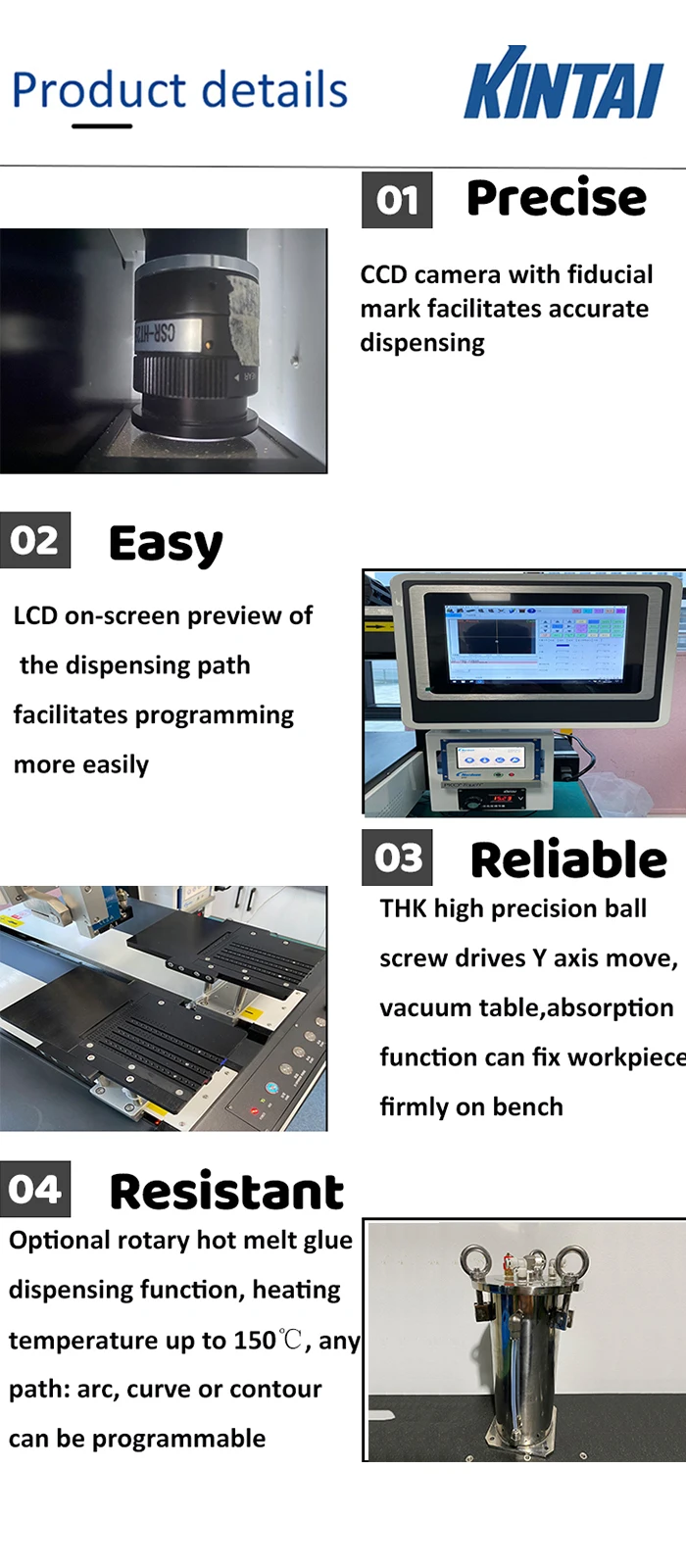 Product details

KINTAI

01 Precise

CCD camera with fiducial mark facilitates accurate dispensing

02 Easy

LCD on-screen preview of the dispensing path facilitates programming more easily

03 Reliable

THK high precision ball screw drives Y axis move, vacuum table,absorption function can fix workpiece firmly on bench

04 Resistant

Optional rotary hot melt glue dispensing function, heating temperature up to 150℃, any path: arc, curve or contour can be programmable