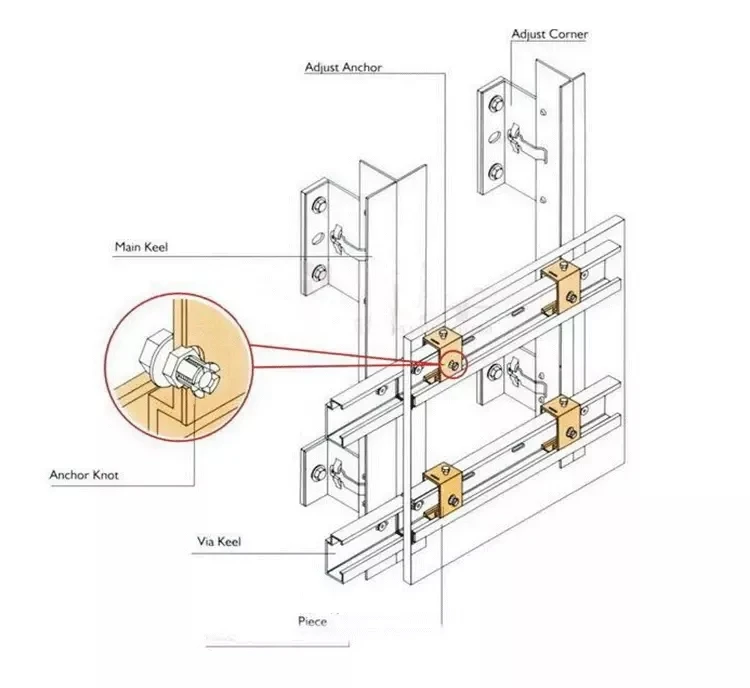 Adjust Corner

Adjust Anchor

Main Keel

Anchor Knot

Via Keel

Piece