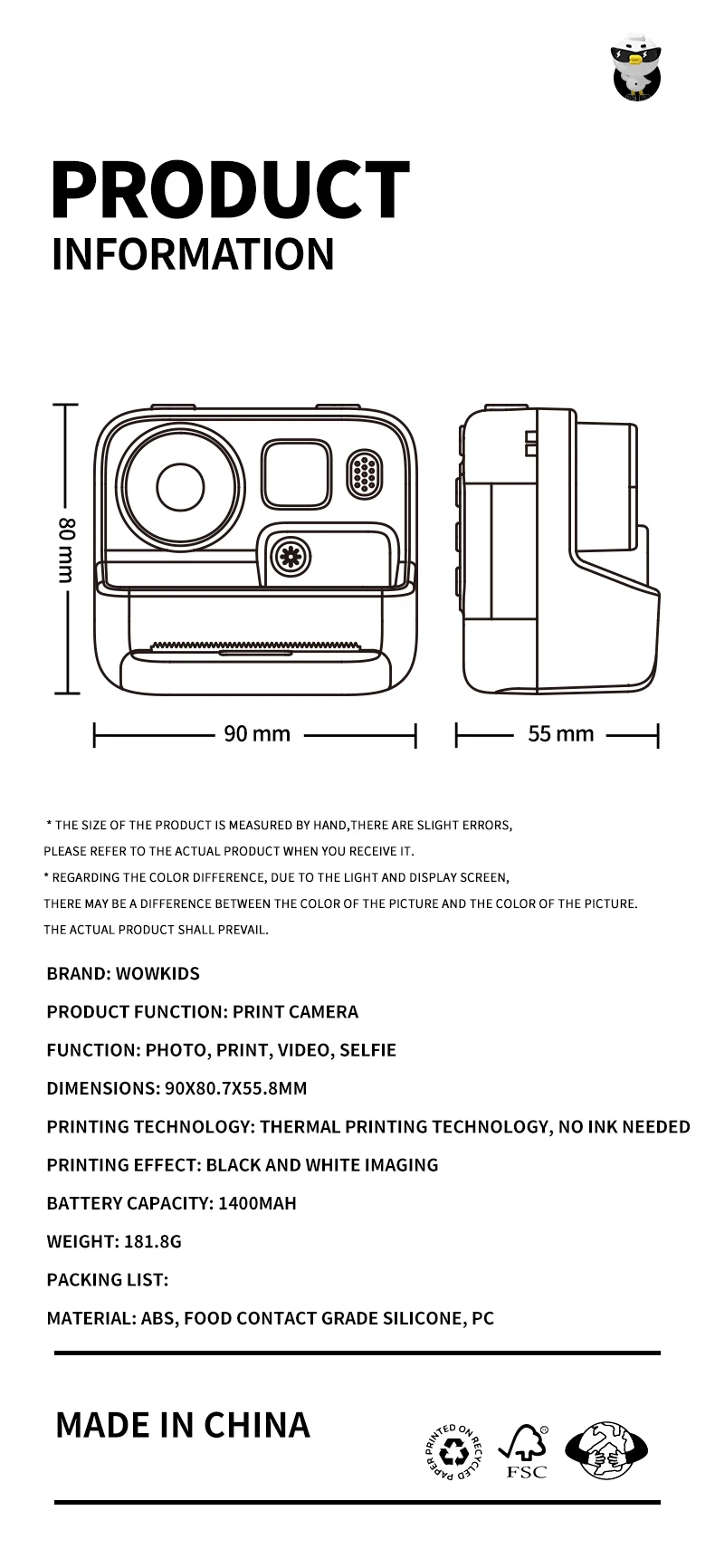 PRODUCT
INFORMATION

80 mm

90 mm

55 mm

* THE SIZE OF THE PRODUCT IS MEASURED BY HAND,THERE ARE SLIGHT ERRORS, PLEASE REFER TO THE ACTUAL PRODUCT WHEN YOU RECEIVE IT.
* REGARDING THE COLOR DIFFERENCE, DUE TO THE LIGHT AND DISPLAY SCREEN, THERE MAY BE A DIFFERENCE BETWEEN THE COLOR OF THE PICTURE AND THE COLOR OF THE PICTURE. THE ACTUAL PRODUCT SHALL PREVAIL.

BRAND: WOWKIDS

PRODUCT FUNCTION: PRINT CAMERA

FUNCTION: PHOTO, PRINT, VIDEO, SELFIE

DIMENSIONS: 90X80.7X55.8MM

PRINTING TECHNOLOGY: THERMAL PRINTING TECHNOLOGY, NO INK NEEDED

PRINTING EFFECT: BLACK AND WHITE IMAGING

BATTERY CAPACITY: 1400MAH

WEIGHT: 181.8G

PACKING LIST:

MATERIAL: ABS, FOOD CONTACT GRADE SILICONE, PC

MADE IN CHINA

PRINTED ON RECYCLED PAPER

FSC