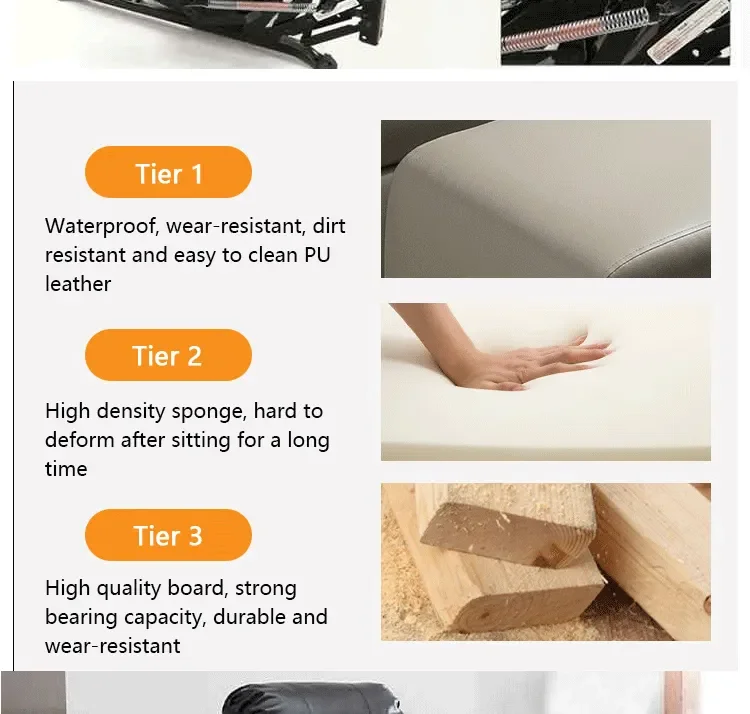 Tier 1

Waterproof, wear-resistant, dirt resistant and easy to clean PU leather

Tier 2

High density sponge, hard to deform after sitting for a long time

Tier 3

High quality board, strong bearing capacity, durable and wear-resistant