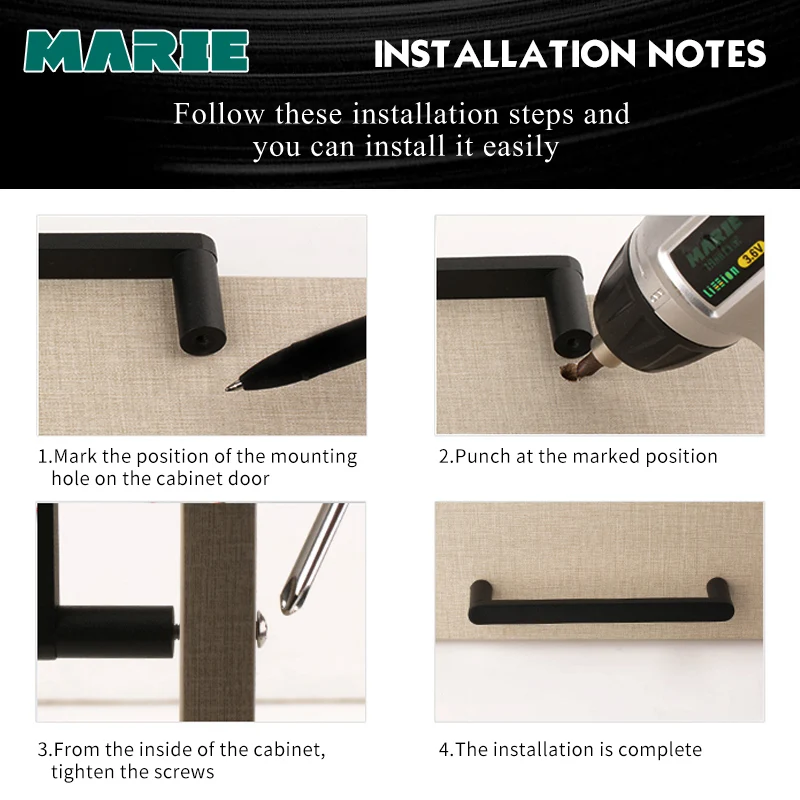 MARIE

INSTALLATION NOTES

Follow these installation steps and you can install it easily

MARIE
3.6V

1.Mark the position of the mounting hole on the cabinet door

2.Punch at the marked position

3.From the inside of the cabinet, tighten the screws

4.The installation is complete