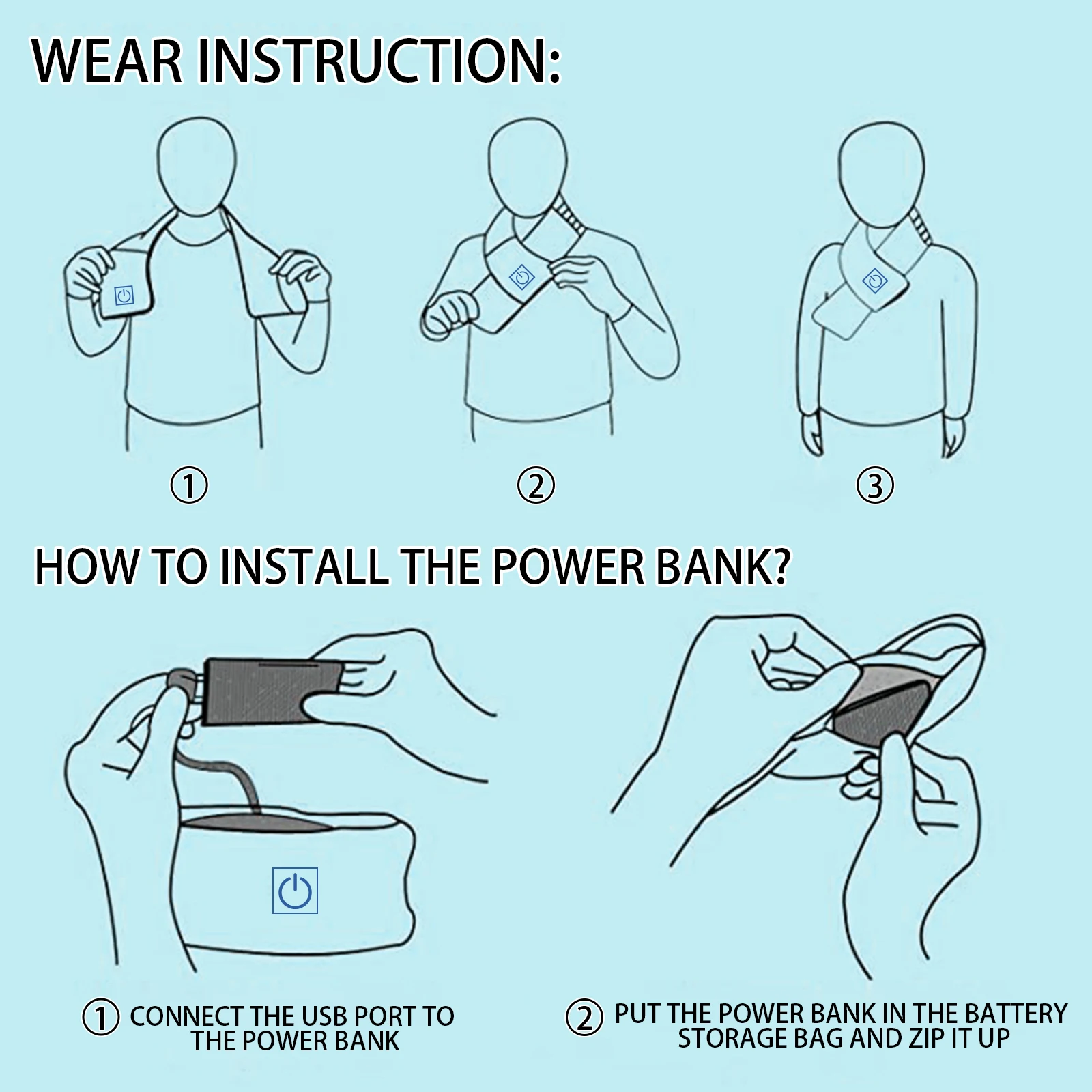 WEAR INSTRUCTION:

①

②

③

HOW TO INSTALL THE POWER BANK?

① CONNECT THE USB PORT TO THE POWER BANK

② PUT THE POWER BANK IN THE BATTERY STORAGE BAG AND ZIP IT UP