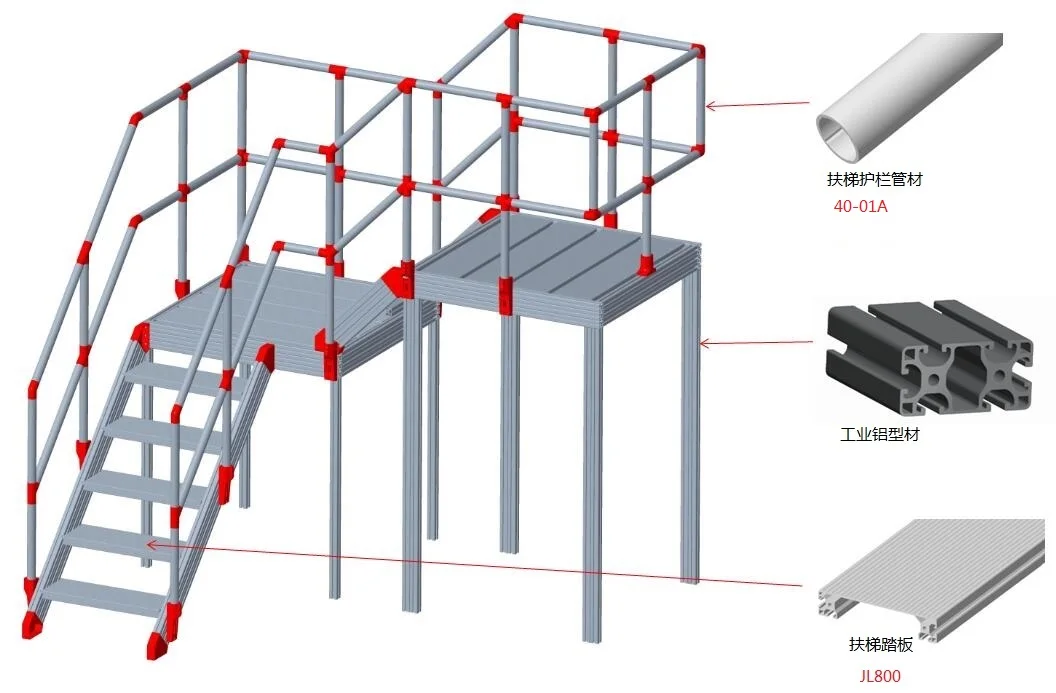 扶梯护栏管材
40-01A

工业铝型材

扶梯踏板
JL800