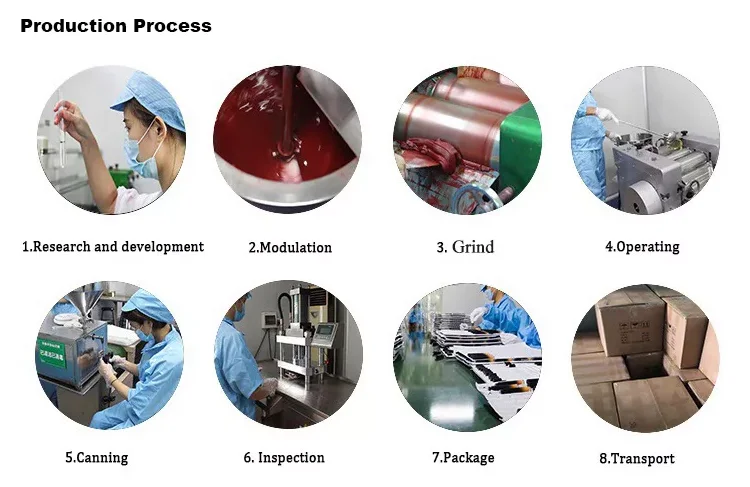 Production Process

1.Research and development

2.Modulation

3. Grind

4.Operating

5.Canning

6. Inspection

7.Package

8.Transport