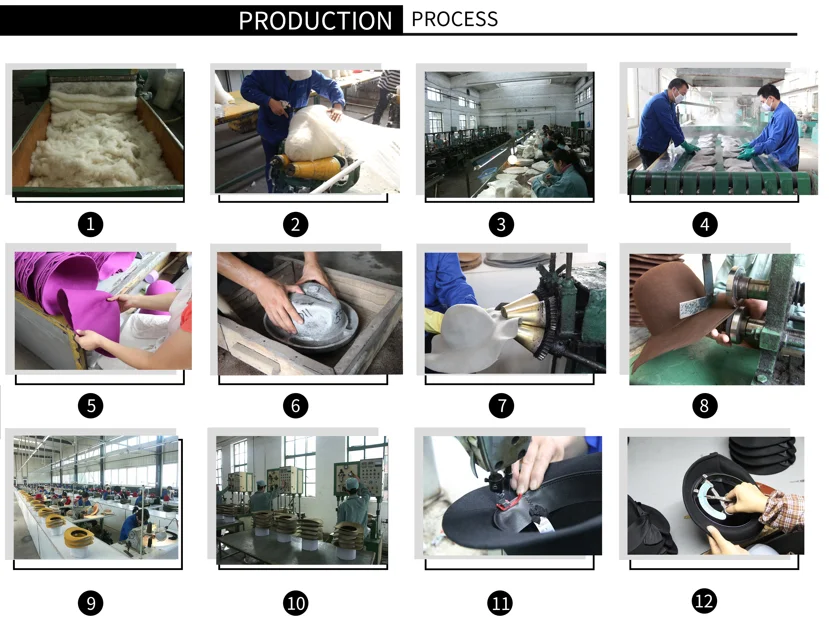 PRODUCTION PROCESS

1

2

3

4

5

6

7

8

9

10

11

12