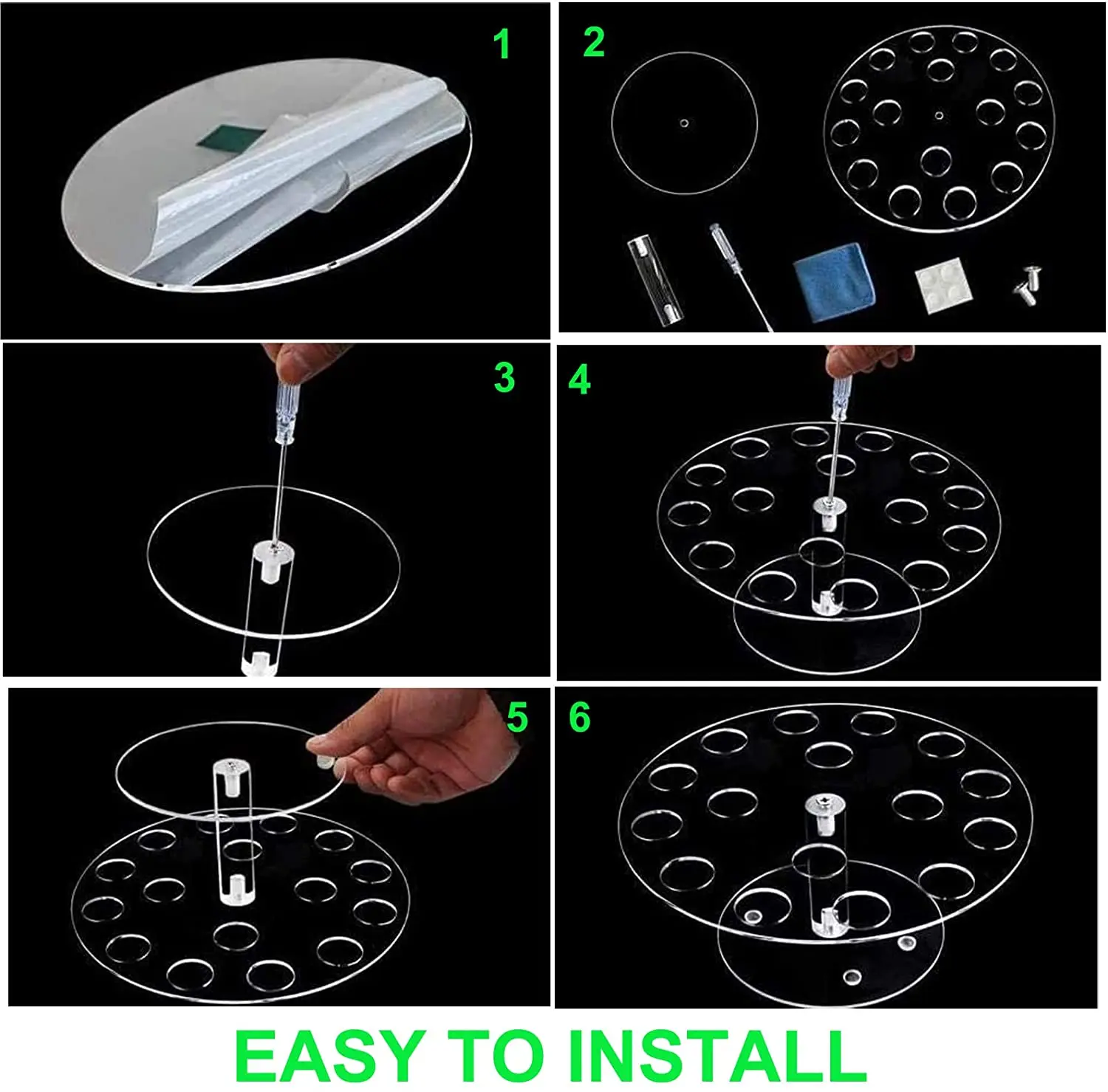 1

2

3

4

5

6

EASY TO INSTALL