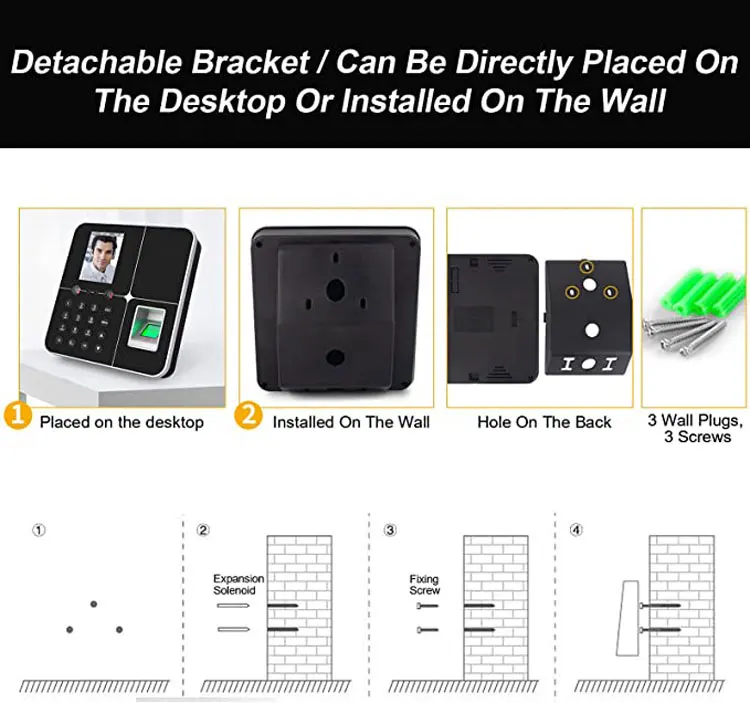 Detachable Bracket / Can Be Directly Placed On The Desktop Or Installed On The Wall

1 Placed on the desktop

2 Installed On The Wall

Hole On The Back

3 Wall Plugs, 3 Screws

①

②

Expansion Solenoid

③

Fixing Screw

④