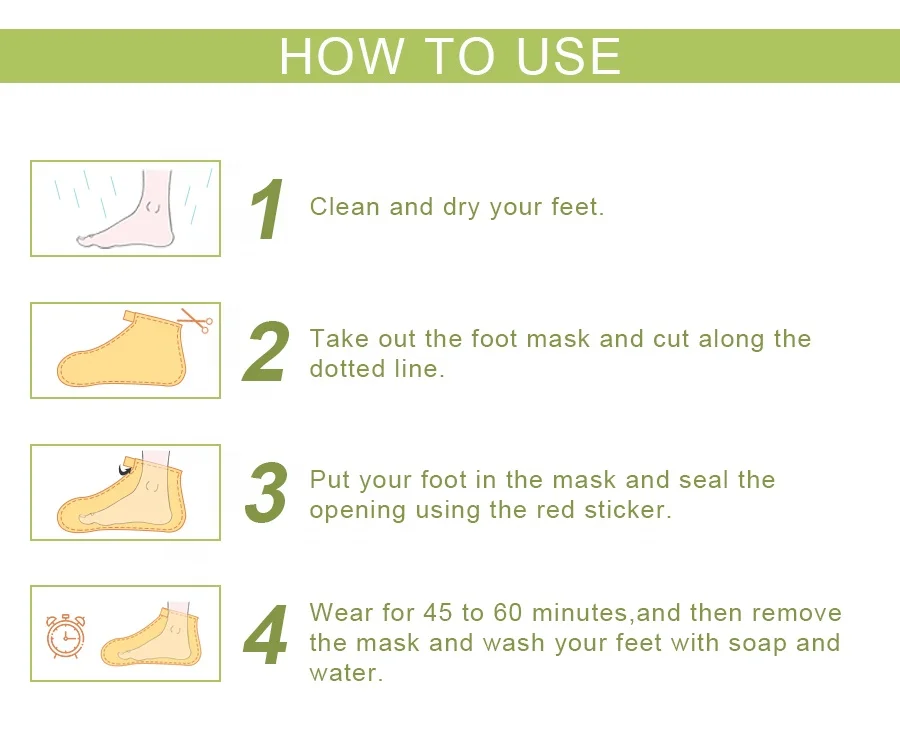 HOW TO USE

1 Clean and dry your feet.

2 Take out the foot mask and cut along the dotted line.

3 Put your foot in the mask and seal the opening using the red sticker.

4 Wear for 45 to 60 minutes,and then remove the mask and wash your feet with soap and water.