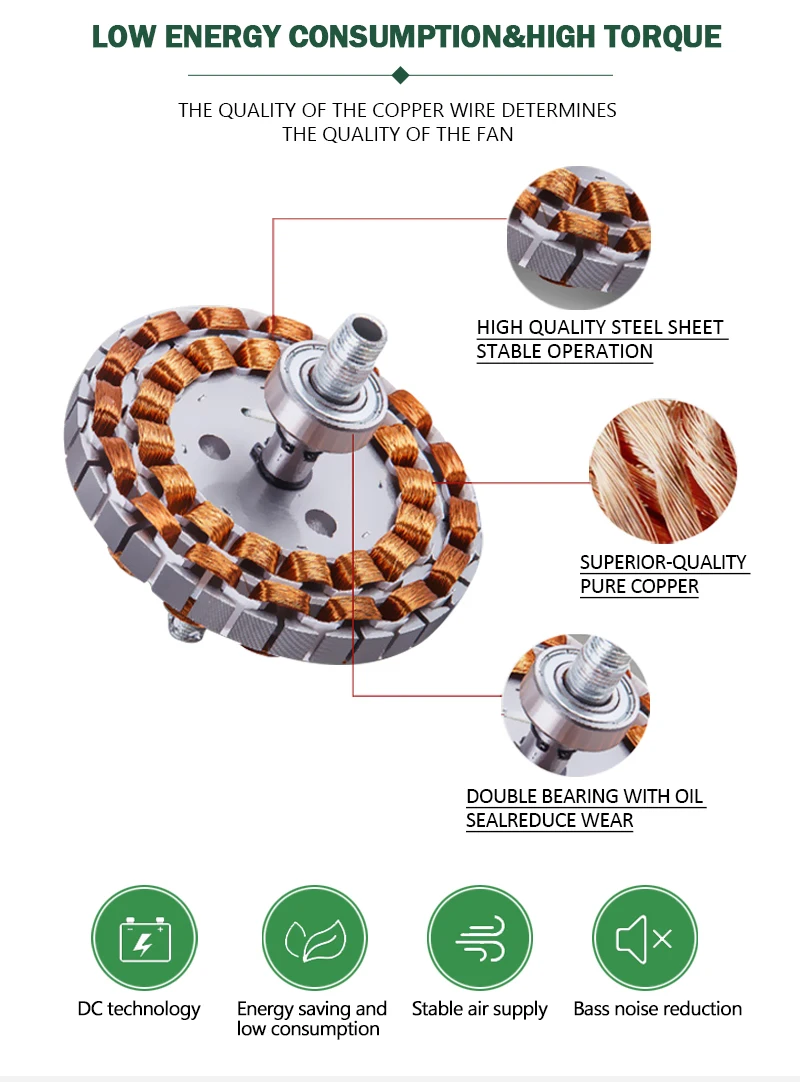 LOW ENERGY CONSUMPTION&HIGH TORQUE

THE QUALITY OF THE COPPER WIRE DETERMINES THE QUALITY OF THE FAN

HIGH QUALITY STEEL SHEET STABLE OPERATION

SUPERIOR-QUALITY PURE COPPER

DOUBLE BEARING WITH OIL SEALREDUCE WEAR

DC technology

Energy saving and low consumption

Stable air supply

Bass noise reduction