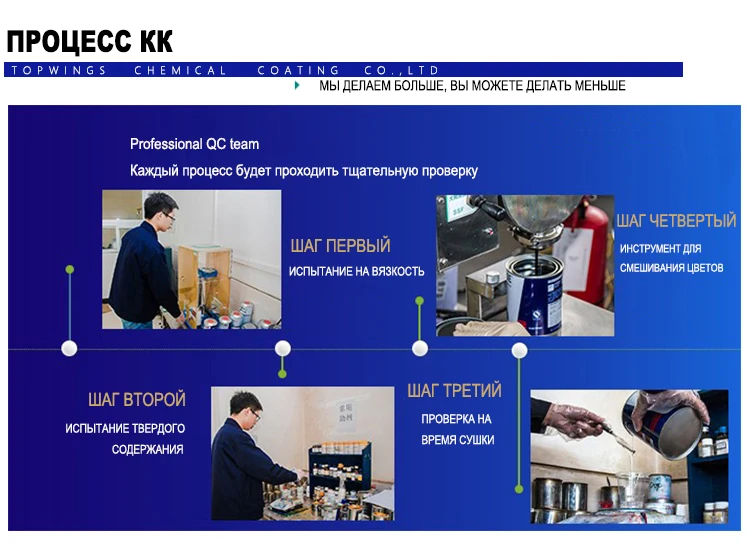 ПРОЦЕСС КК

TOPWINGS CHEMICAL COATING CO.,LTD

МЫ ДЕЛАЕМ БОЛЬШЕ, ВЫ МОЖЕТЕ ДЕЛАТЬ МЕНЬШЕ

Professional QC team

Каждый процесс будет проходить тщательную проверку

ШАГ ПЕРВЫЙ

ИСПЫТАНИЕ НА ВЯЗКОСТЬ

ШАГ ЧЕТВЕРТЫЙ

ИНСТРУМЕНТ ДЛЯ СМЕШИВАНИЯ ЦВЕТОВ

ШАГ ВТОРОЙ

ИСПЫТАНИЕ ТВЕРДОГО СОДЕРЖАНИЯ

ШАГ ТРЕТИЙ

ПРОВЕРКА НА ВРЕМЯ СУШКИ