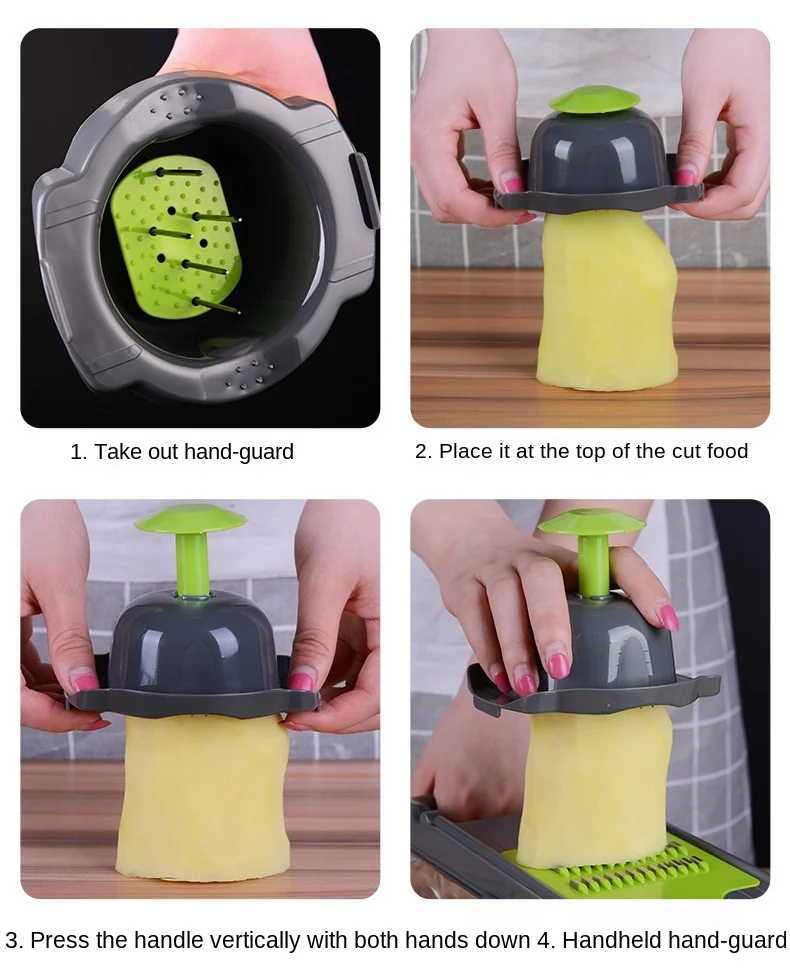 1. Take out hand-guard

2. Place it at the top of the cut food

3. Press the handle vertically with both hands down

4. Handheld hand-guard