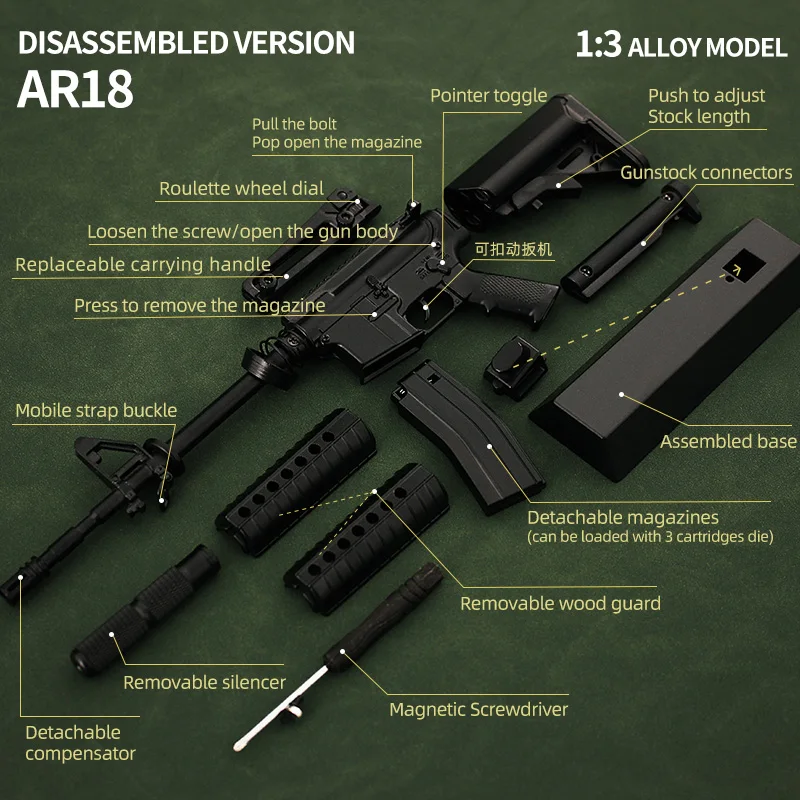 DISASSEMBLED VERSION
AR18

1:3 ALLOY MODEL

Pointer toggle

Push to adjust
Stock length

Pull the bolt
Pop open the magazine

Roulette wheel dial

Gunstock connectors

Loosen the screw/open the gun body

可扣动扳机

Replaceable carrying handle

Press to remove the magazine

Mobile strap buckle

Assembled base

Detachable magazines
(can be loaded with 3 cartridges die)

Removable wood guard

Removable silencer

Magnetic Screwdriver

Detachable
compensator