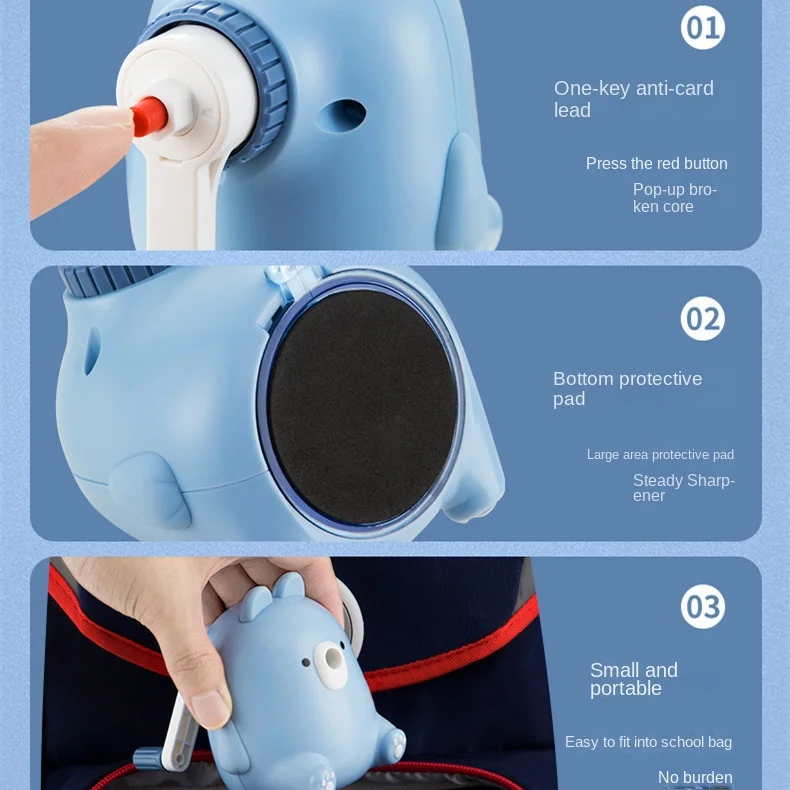 01

One-key anti-card lead

Press the red button

Pop-up broken core

02

Bottom protective pad

Large area protective pad

Steady Sharpener

03

Small and portable

Easy to fit into school bag

No burden