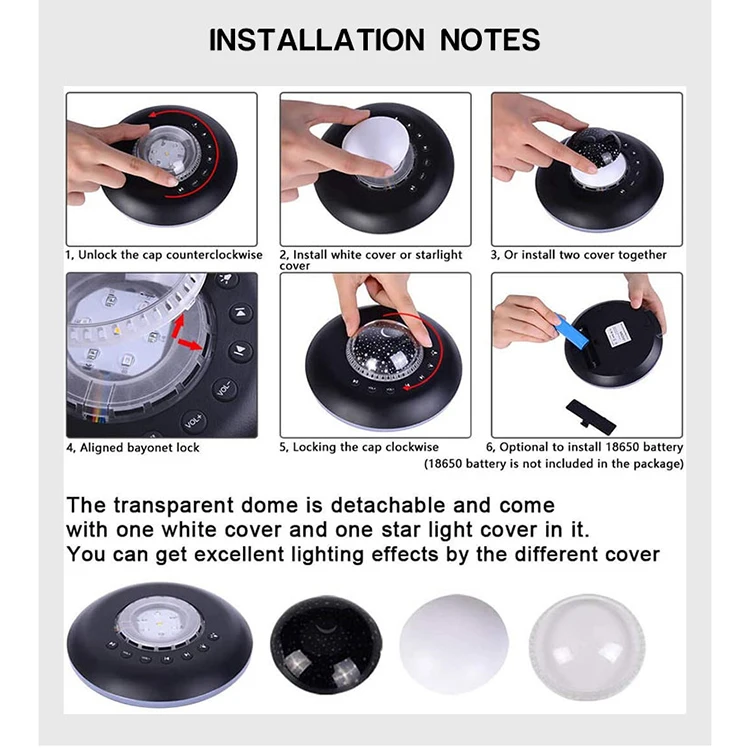 INSTALLATION NOTES

1, Unlock the cap counterclockwise

2, Install white cover or starlight cover

3, Or install two cover together

VOL-

VOL+

4, Aligned bayonet lock

5, Locking the cap clockwise

6, Optional to install 18650 battery (18650 battery is not included in the package)

The transparent dome is detachable and come with one white cover and one star light cover in it. You can get excellent lighting effects by the different cover