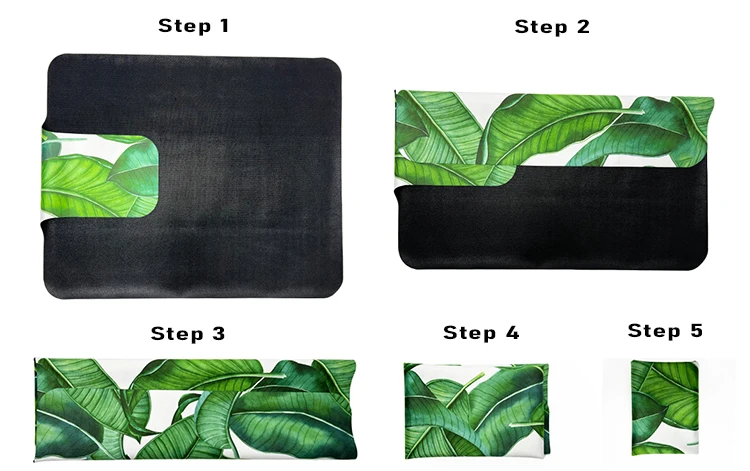 Step 1

Step 2

Step 3

Step 4

Step 5