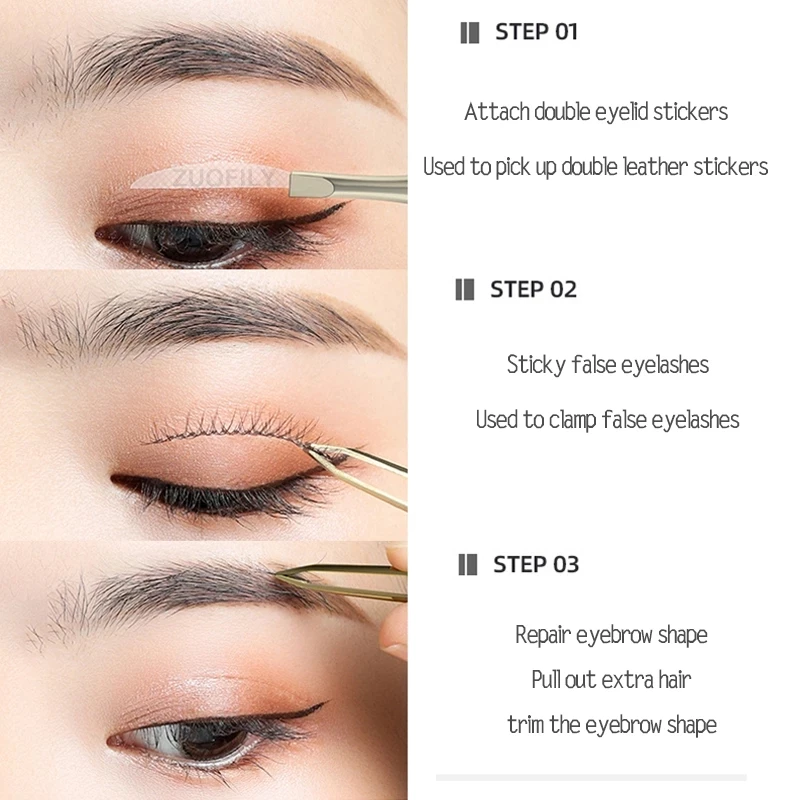 ZUOFILY

STEP 01

Attach double eyelid stickers

Used to pick up double leather stickers

STEP 02

Sticky false eyelashes

Used to clamp false eyelashes

STEP 03

Repair eyebrow shape

Pull out extra hair

trim the eyebrow shape