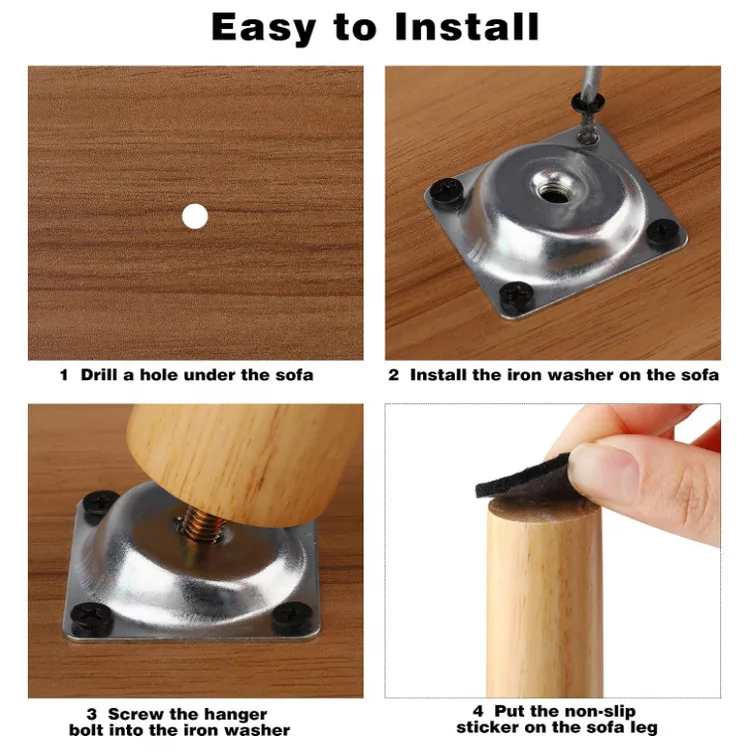 Easy to Install

1 Drill a hole under the sofa

2 Install the iron washer on the sofa

3 Screw the hanger bolt into the iron washer

4 Put the non-slip sticker on the sofa leg