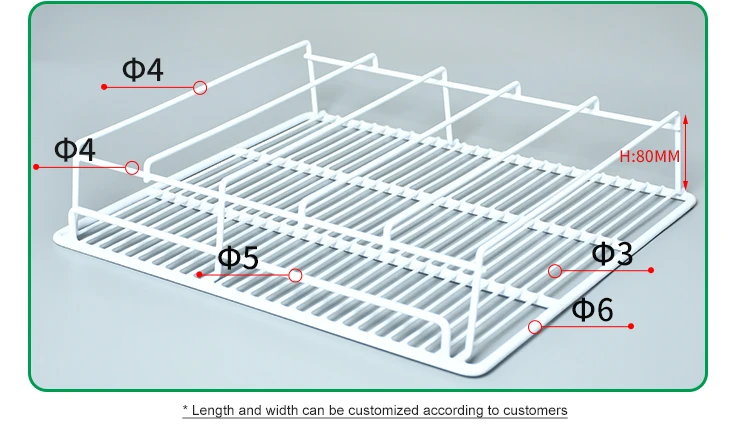 Φ4

Φ4

H:80MM

Φ5

Φ3

Φ6

* Length and width can be customized according to customers