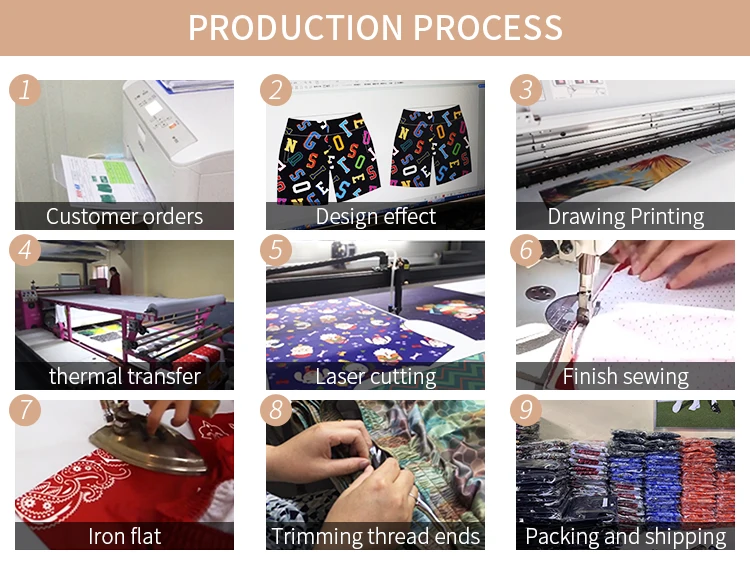 PRODUCTION PROCESS

1
Customer orders

2
Design effect

3
Drawing Printing

4
thermal transfer

5
Laser cutting

6
Finish sewing

7
Iron flat

8
Trimming thread ends

9
Packing and shipping