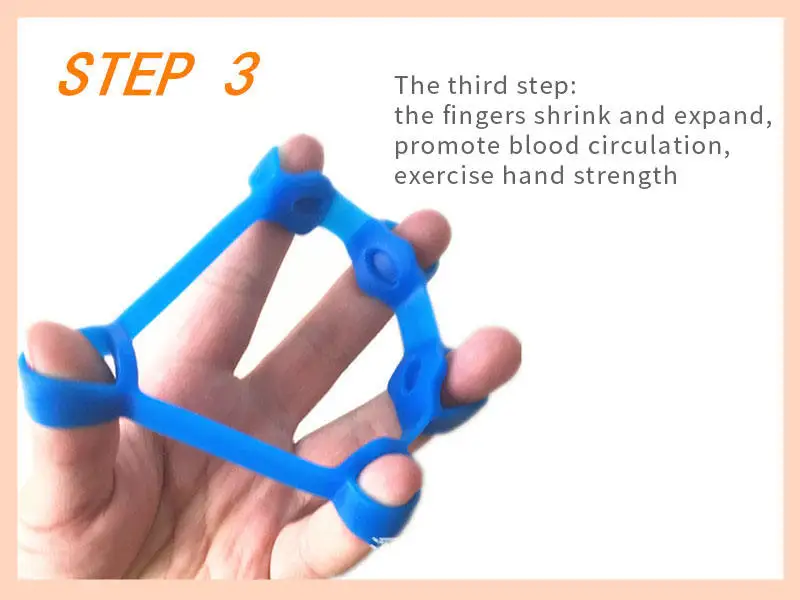 STEP 3

The third step:
the fingers shrink and expand,
promote blood circulation,
exercise hand strength