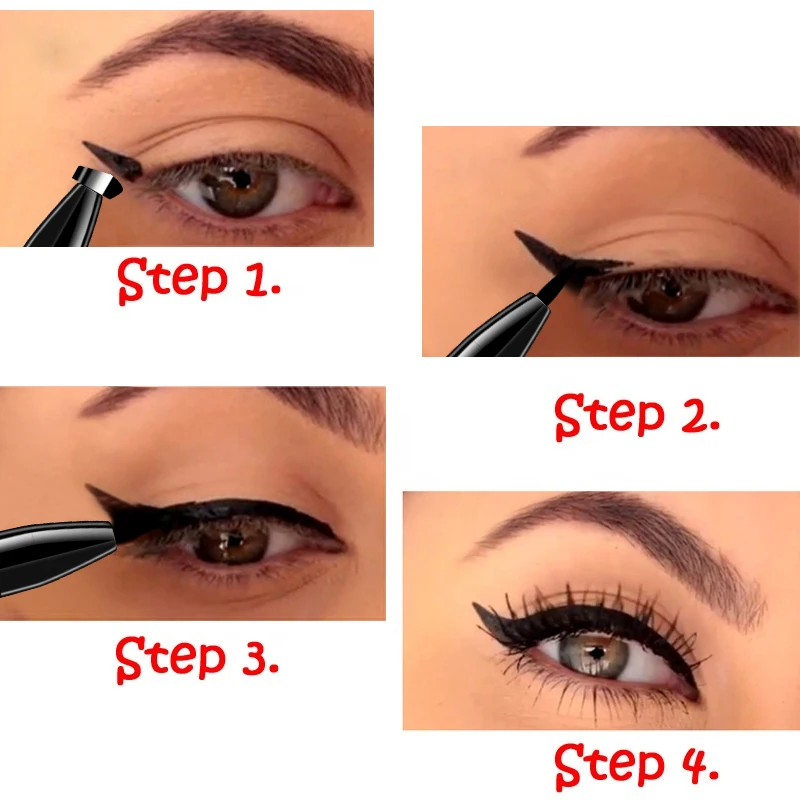 Step 1.

Step 2.

Step 3.

Step 4.