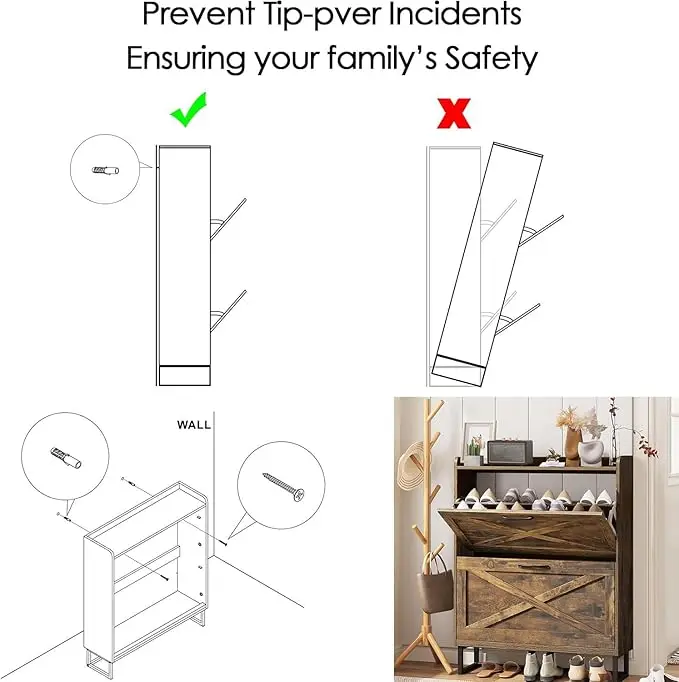 Prevent Tip-pver Incidents
Ensuring your family's Safety

WALL