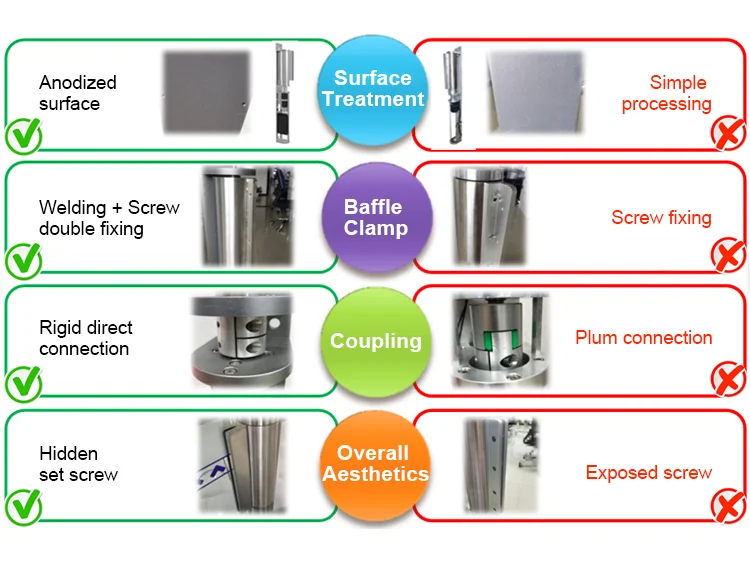 Anodized surface

Surface Treatment

Simple processing

Welding + Screw double fixing

Baffle Clamp

Screw fixing

Rigid direct connection

Coupling

Plum connection

Hidden set screw

Overall Aesthetics

Exposed screw