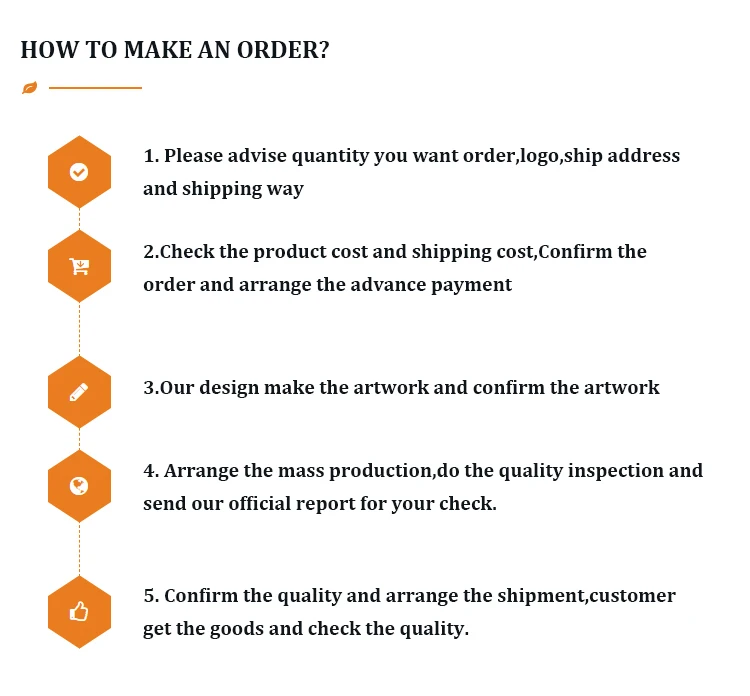 HOW TO MAKE AN ORDER?

1. Please advise quantity you want order,logo,ship address and shipping way

2.Check the product cost and shipping cost,Confirm the order and arrange the advance payment

3.Our design make the artwork and confirm the artwork

4. Arrange the mass production,do the quality inspection and send our official report for your check.

5. Confirm the quality and arrange the shipment,customer get the goods and check the quality.