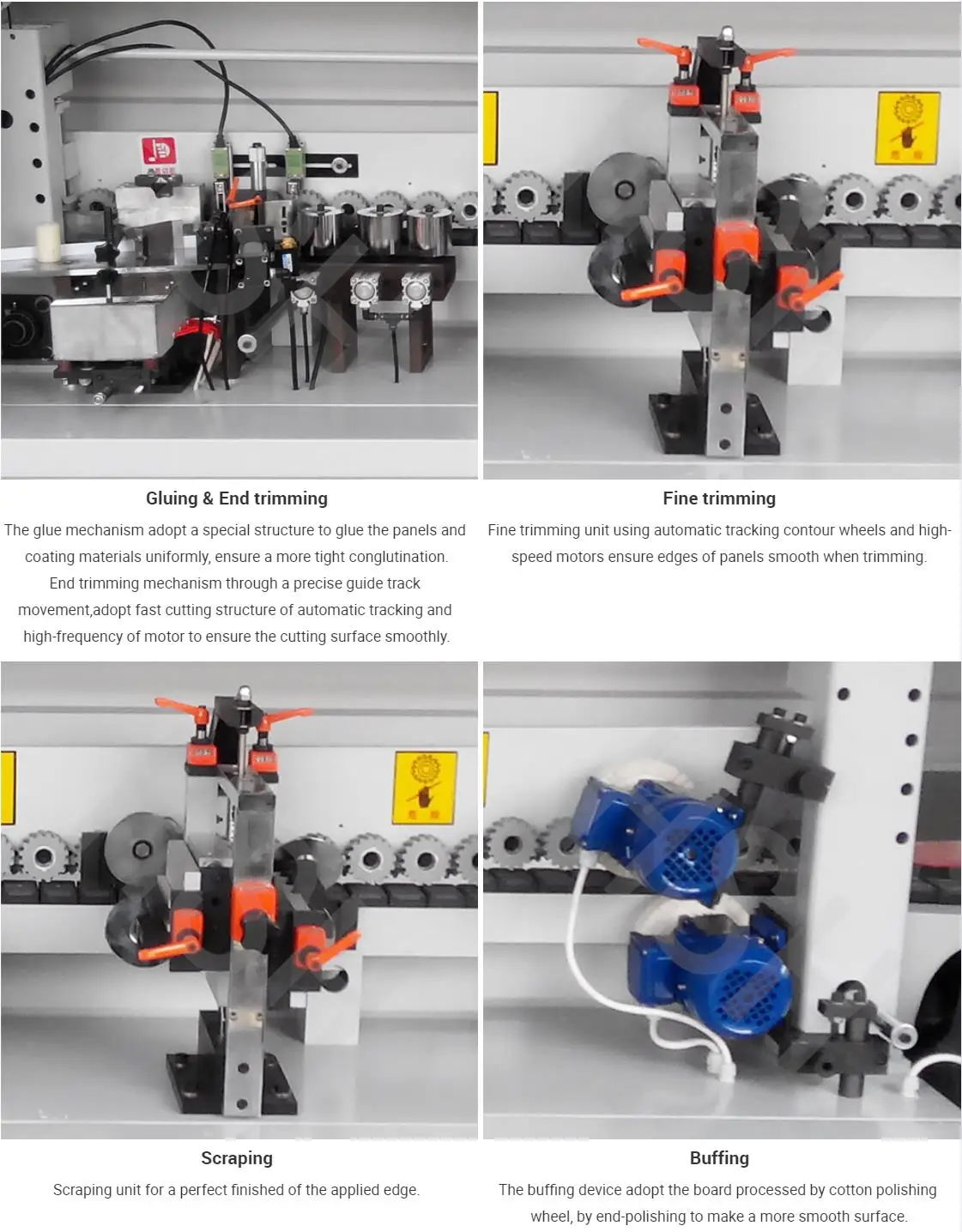 Gluing & End trimming

The glue mechanism adopt a special structure to glue the panels and coating materials uniformly, ensure a more tight conglutination. End trimming mechanism through a precise guide track movement,adopt fast cutting structure of automatic tracking and high-frequency of motor to ensure the cutting surface smoothly.

Fine trimming

Fine trimming unit using automatic tracking contour wheels and high-speed motors ensure edges of panels smooth when trimming.

Scraping

Scraping unit for a perfect finished of the applied edge.

Buffing

The buffing device adopt the board processed by cotton polishing wheel, by end-polishing to make a more smooth surface.