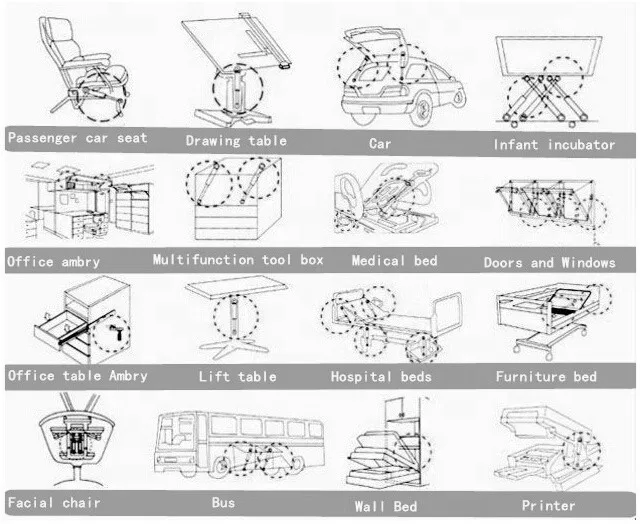 Passenger car seat
Drawing table
Car
Infant incubator

Office ambry
Multifunction tool box
Medical bed
Doors and Windows

Office table Ambry
Lift table
Hospital beds
Furniture bed

Facial chair
Bus
Wall Bed
Printer