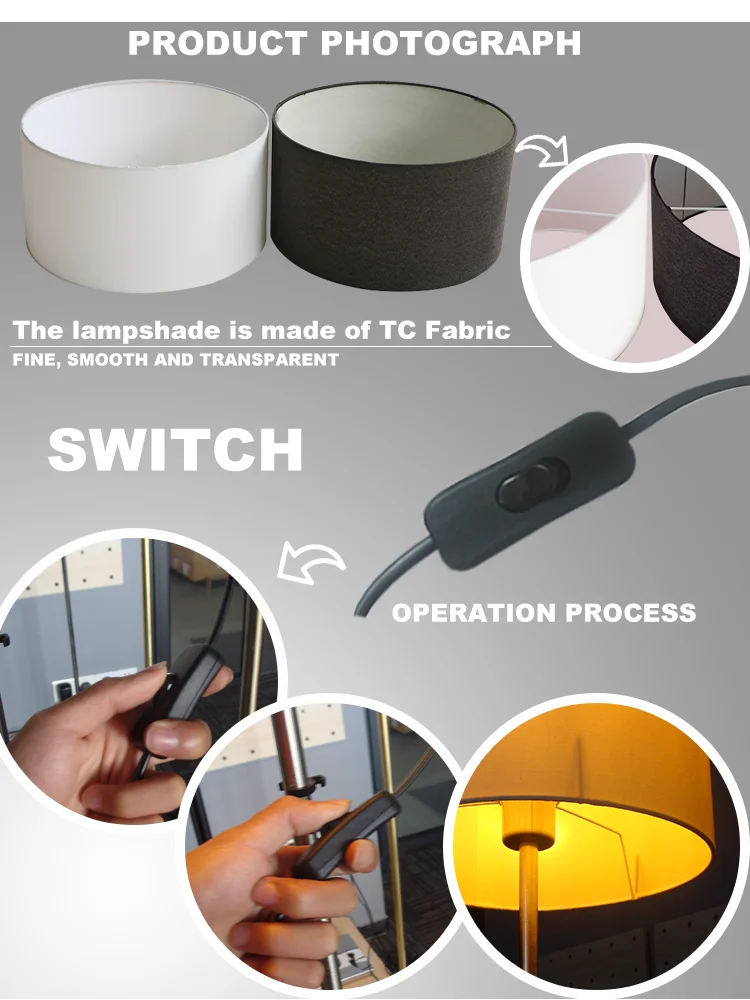 PRODUCT PHOTOGRAPH

The lampshade is made of TC Fabric

FINE, SMOOTH AND TRANSPARENT

SWITCH

OPERATION PROCESS