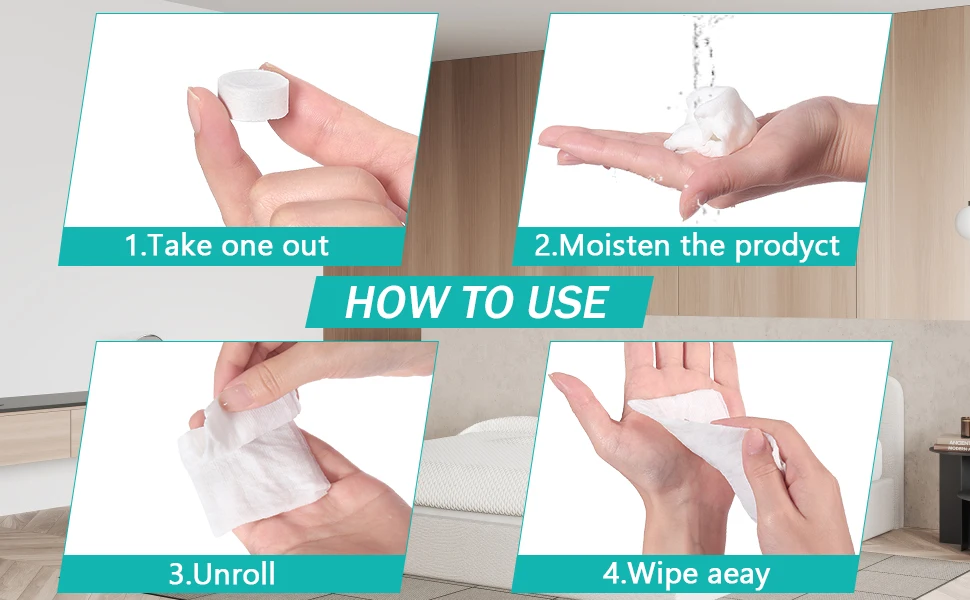 1.Take one out

2.Moisten the prodyct

HOW TO USE

3.Unroll

4.Wipe aeay