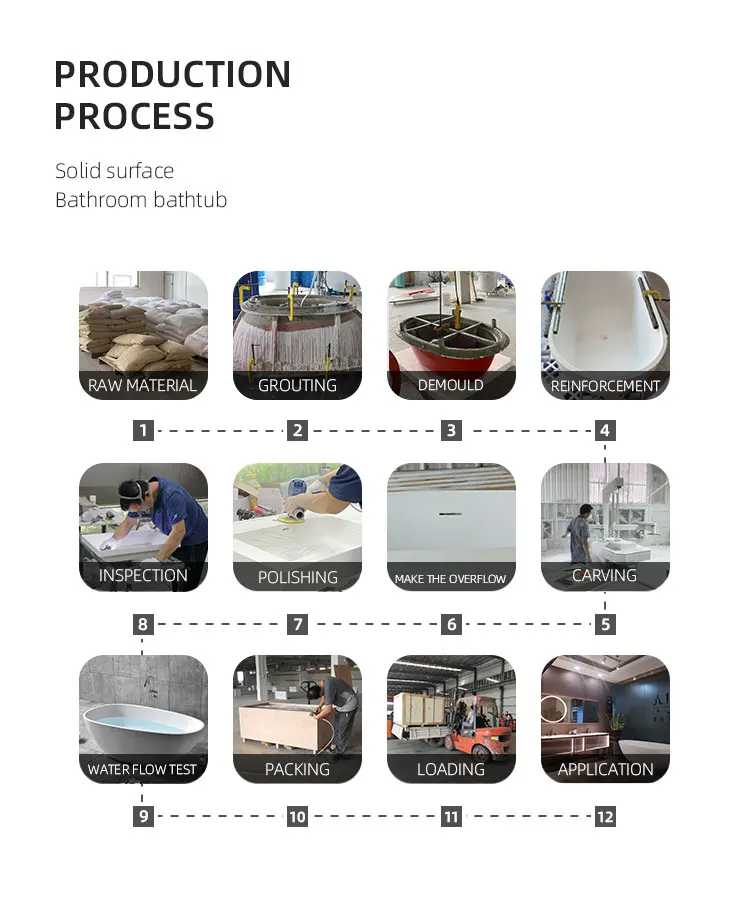 PRODUCTION PROCESS

Solid surface
Bathroom bathtub

RAW MATERIAL
GROUTING
DEMOULD
REINFORCEMENT

1 2 3 4

INSPECTION
POLISHING
MAKE THE OVERFLOW
CARVING

8 7 6 5

WATER FLOW TEST
PACKING
LOADING
APPLICATION

9 10 11 12