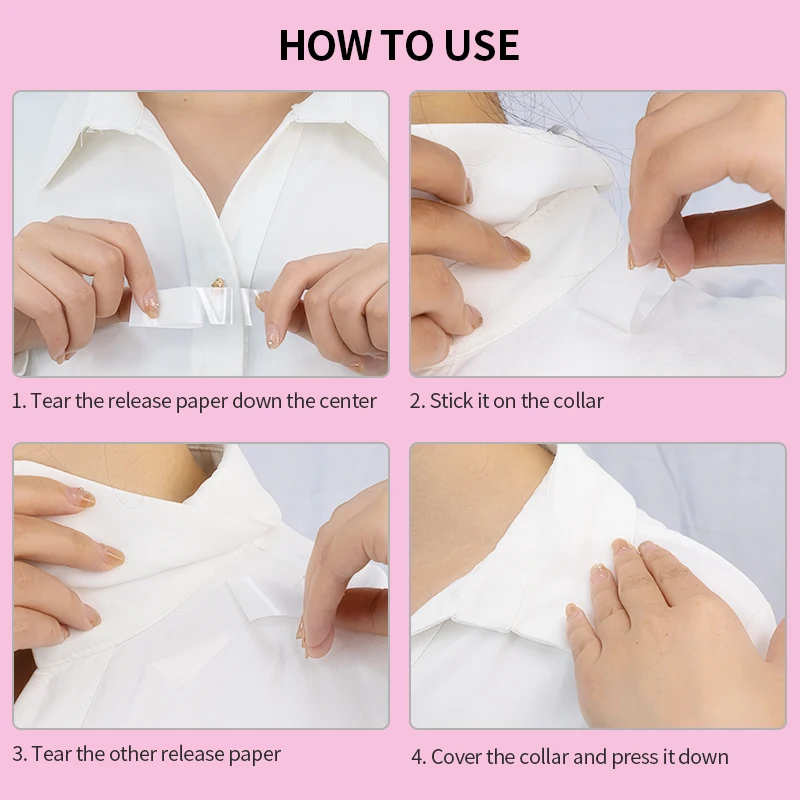 HOW TO USE

1. Tear the release paper down the center

2. Stick it on the collar

3. Tear the other release paper

4. Cover the collar and press it down