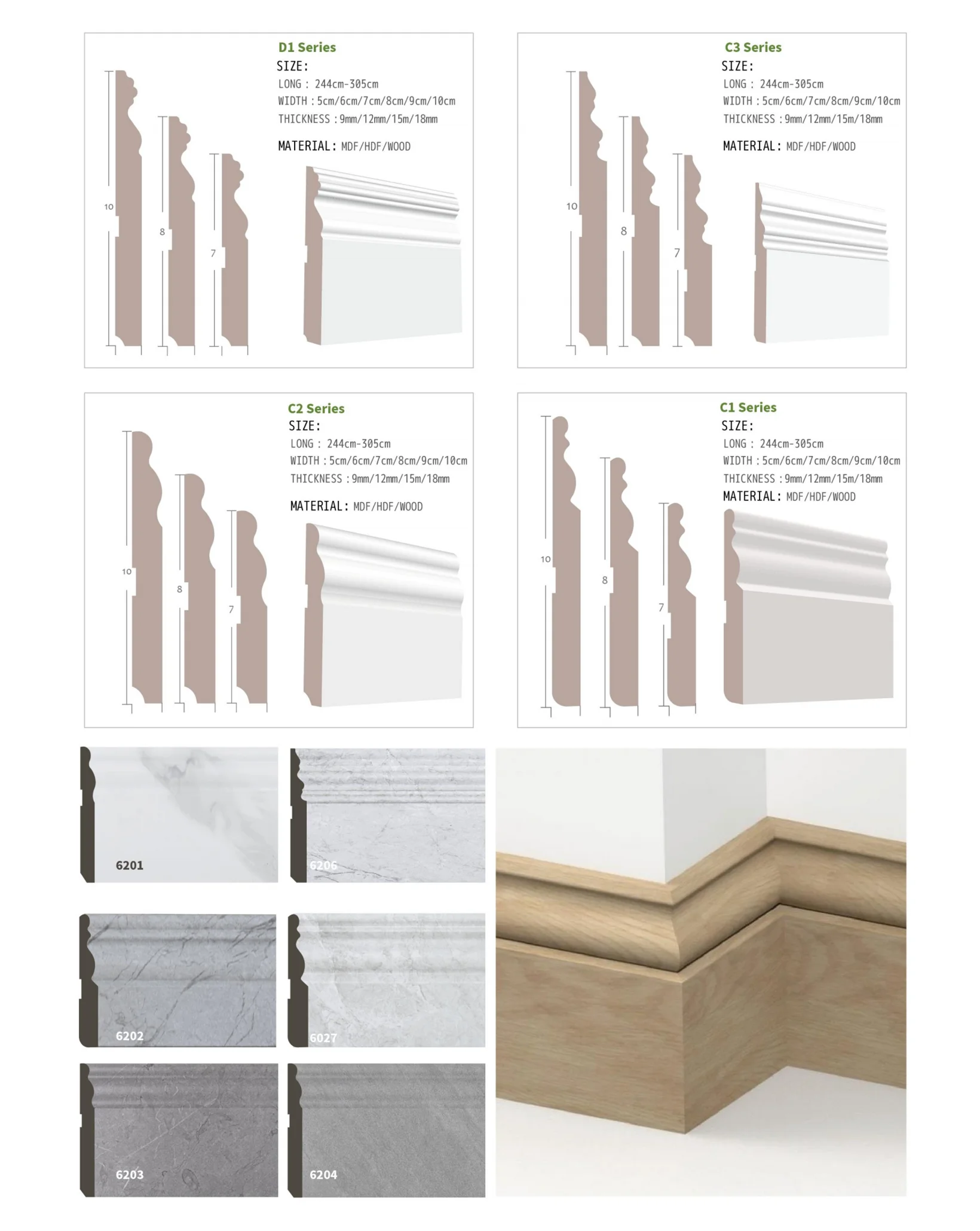 D1 Series
SIZE:
LONG : 244cm-305cm
WIDTH : 5cm/6cm/7cm/8cm/9cm/10cm
THICKNESS : 9mm/12mm/15m/18mm
MATERIAL: MDF/HDF/WOOD

10
8
7

C3 Series
SIZE:
LONG : 244cm-305cm
WIDTH : 5cm/6cm/7cm/8cm/9cm/10cm
THICKNESS : 9mm/12mm/15m/18mm
MATERIAL: MDF/HDF/WOOD

10
8
7

C2 Series
SIZE:
LONG : 244cm-305cm
WIDTH : 5cm/6cm/7cm/8cm/9cm/10cm
THICKNESS : 9mm/12mm/15m/18mm
MATERIAL: MDF/HDF/WOOD

10
8
7

C1 Series
SIZE:
LONG : 244cm-305cm
WIDTH : 5cm/6cm/7cm/8cm/9cm/10cm
THICKNESS : 9mm/12mm/15m/18mm
MATERIAL: MDF/HDF/WOOD

10
8
7

6201
6206
6202
6027
6203
6204