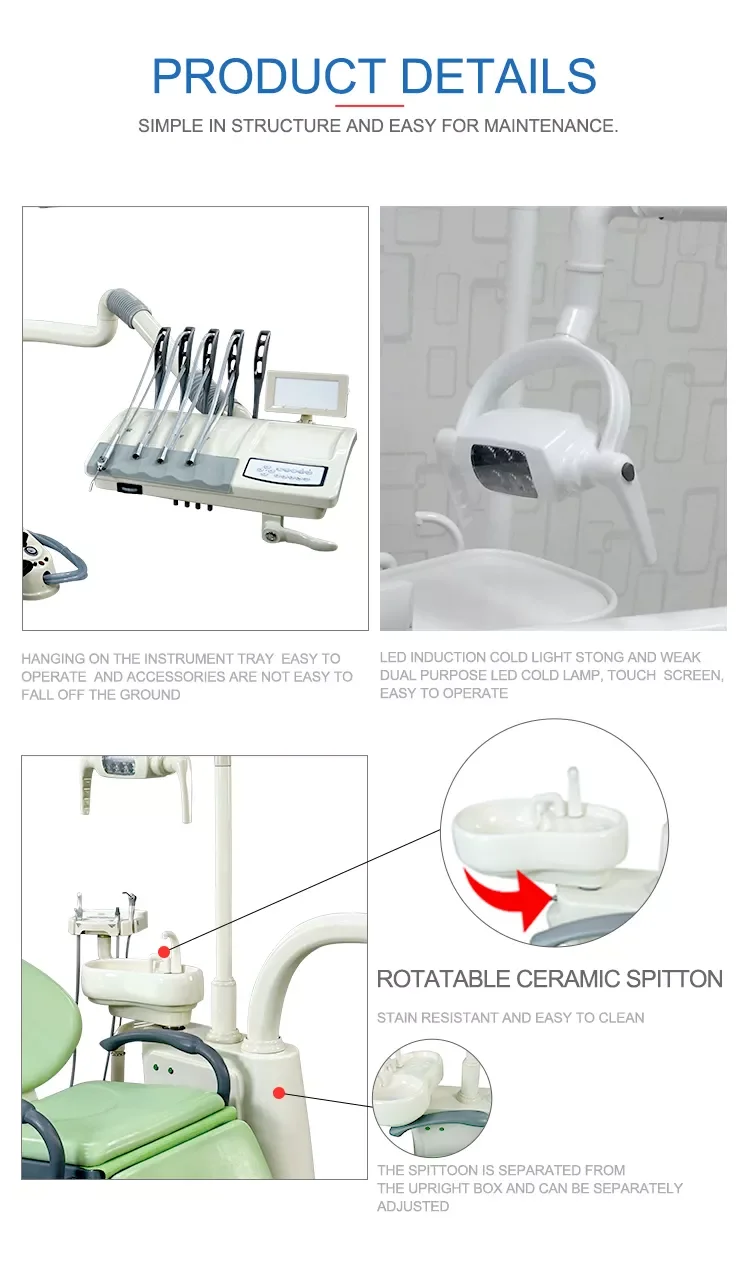 PRODUCT DETAILS

SIMPLE IN STRUCTURE AND EASY FOR MAINTENANCE.

HANGING ON THE INSTRUMENT TRAY EASY TO OPERATE AND ACCESSORIES ARE NOT EASY TO FALL OFF THE GROUND

LED INDUCTION COLD LIGHT STONG AND WEAK DUAL PURPOSE LED COLD LAMP, TOUCH SCREEN, EASY TO OPERATE

ROTATABLE CERAMIC SPITTON

STAIN RESISTANT AND EASY TO CLEAN

THE SPITTOON IS SEPARATED FROM THE UPRIGHT BOX AND CAN BE SEPARATELY ADJUSTED