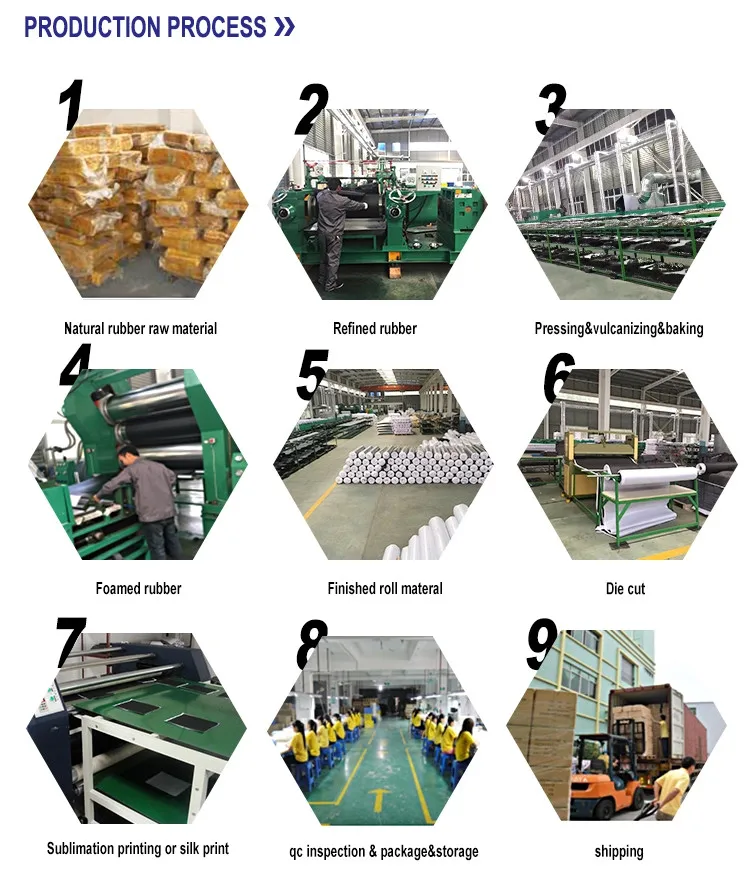 PRODUCTION PROCESS »

1

Natural rubber raw material

2

Refined rubber

3

Pressing&vulcanizing&baking

4

Foamed rubber

5

Finished roll materal

6

Die cut

7

Sublimation printing or silk print

8

qc inspection & package&storage

9

shipping