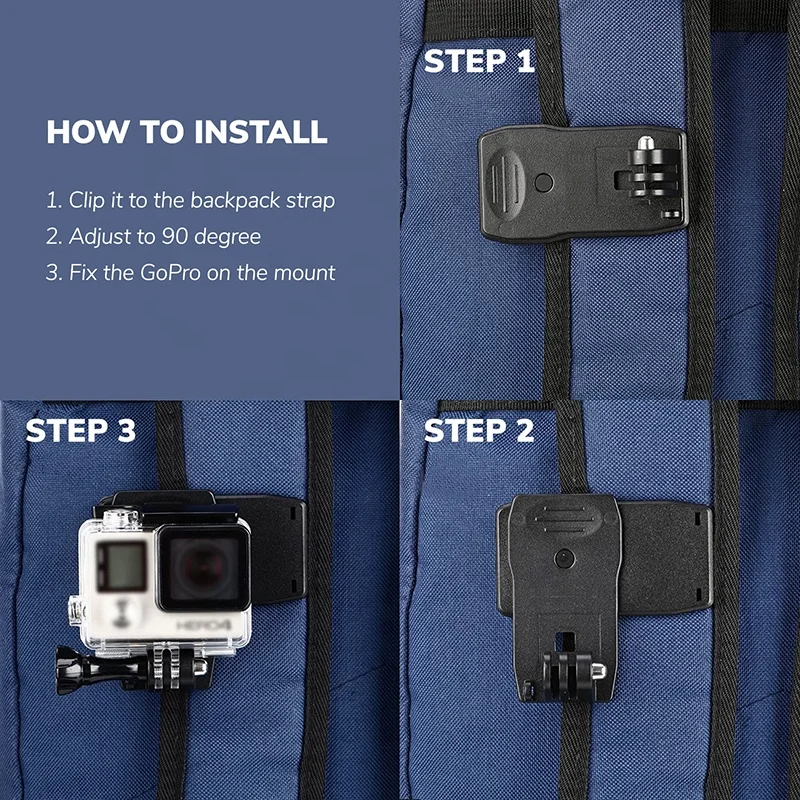 HOW TO INSTALL

1. Clip it to the backpack strap
2. Adjust to 90 degree
3. Fix the GoPro on the mount

STEP 1

STEP 3

HERO4

STEP 2