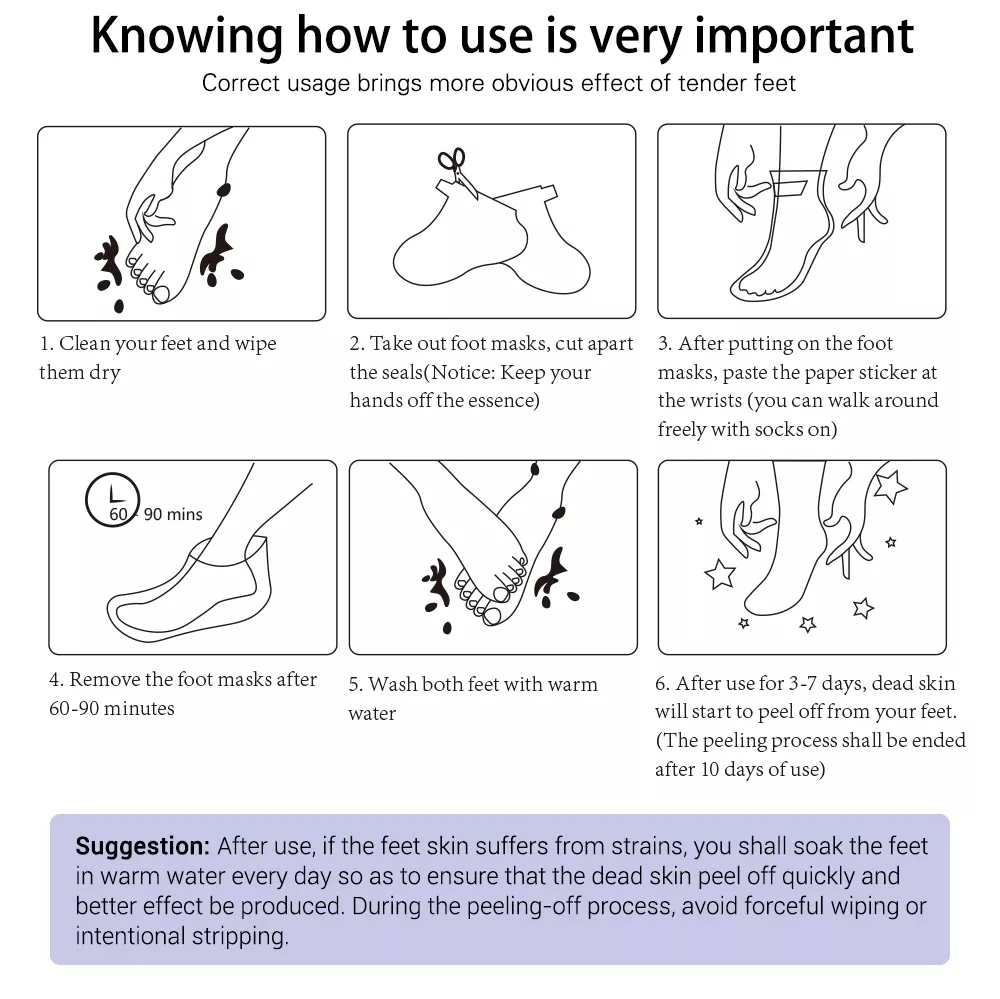 Knowing how to use is very important

Correct usage brings more obvious effect of tender feet

1. Clean your feet and wipe them dry

2. Take out foot masks, cut apart the seals(Notice: Keep your hands off the essence)

3. After putting on the foot masks, paste the paper sticker at the wrists (you can walk around freely with socks on)

60 90 mins

4. Remove the foot masks after 60-90 minutes

5. Wash both feet with warm water

6. After use for 3-7 days, dead skin will start to peel off from your feet. (The peeling process shall be ended after 10 days of use)

Suggestion: After use, if the feet skin suffers from strains, you shall soak the feet in warm water every day so as to ensure that the dead skin peel off quickly and better effect be produced. During the peeling-off process, avoid forceful wiping or intentional stripping.