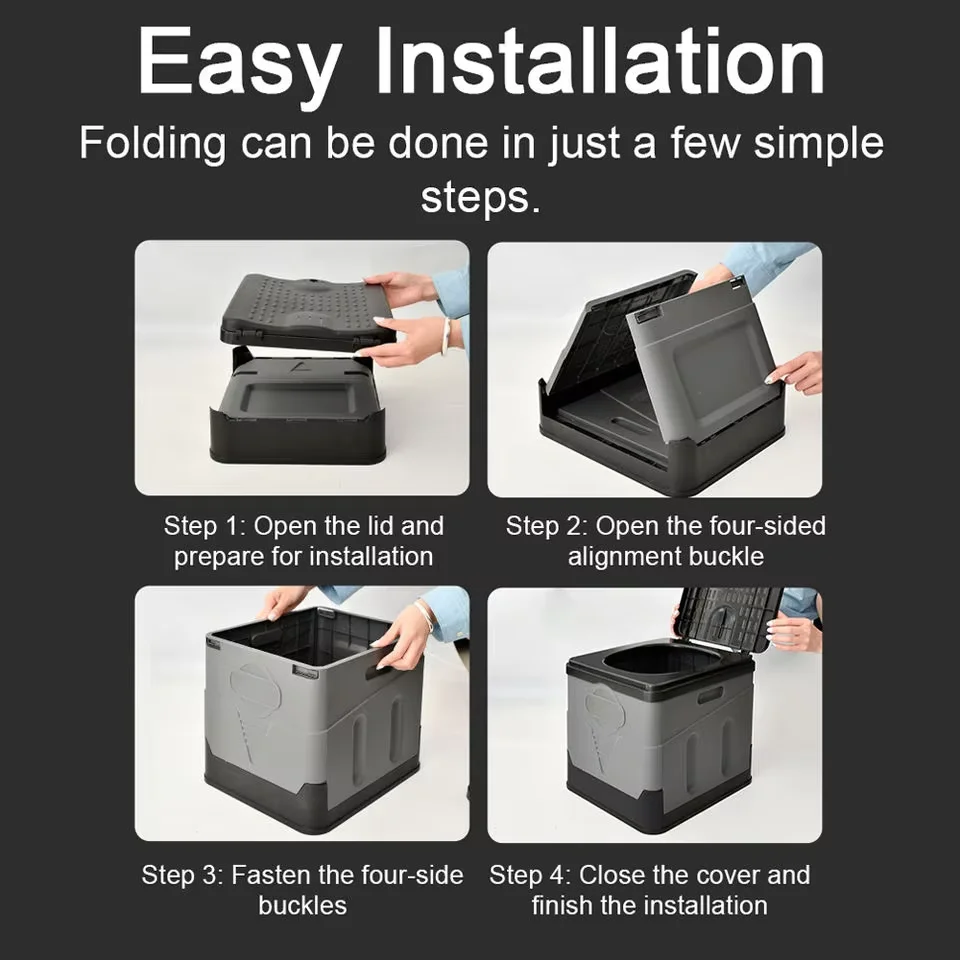 Easy Installation

Folding can be done in just a few simple steps.

Step 1: Open the lid and prepare for installation

Step 2: Open the four-sided alignment buckle

Step 3: Fasten the four-side buckles

Step 4: Close the cover and finish the installation