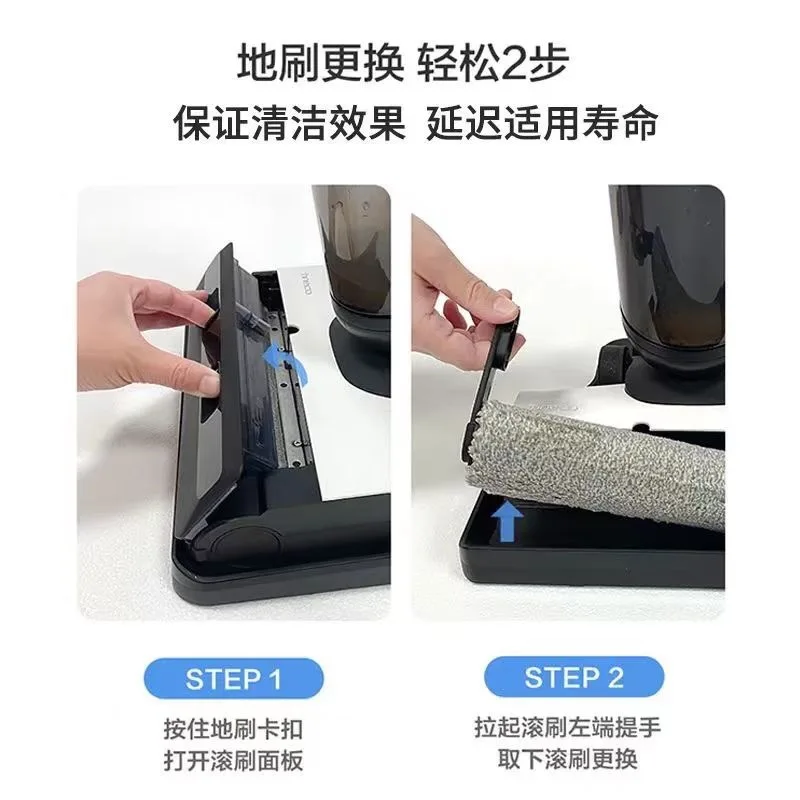 地刷更换 轻松2步
保证清洁效果 延迟适用寿命

STEP 1
按住地刷卡扣
打开滚刷面板

STEP 2
拉起滚刷左端提手
取下滚刷更换