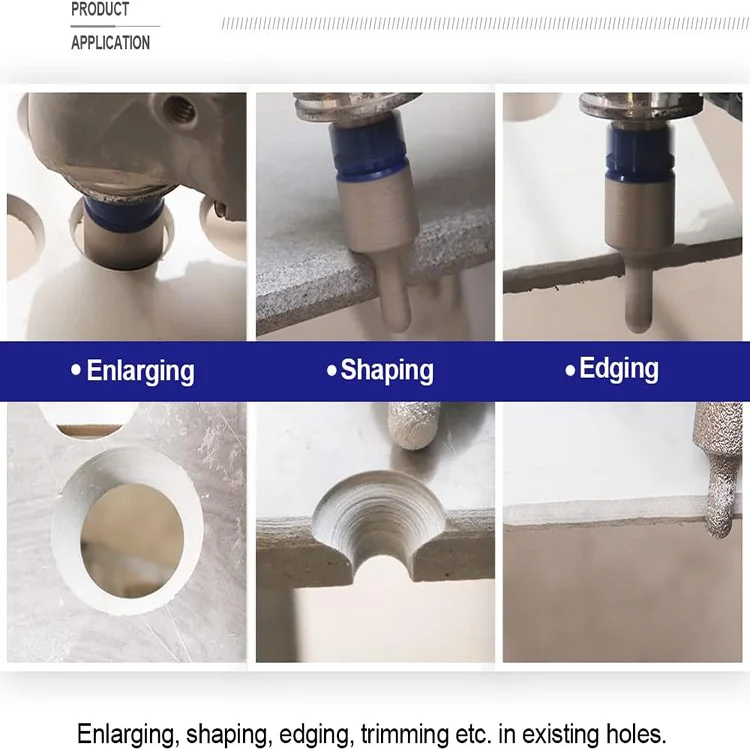 PRODUCT
APPLICATION

• Enlarging • Shaping • Edging

Enlarging, shaping, edging, trimming etc. in existing holes.