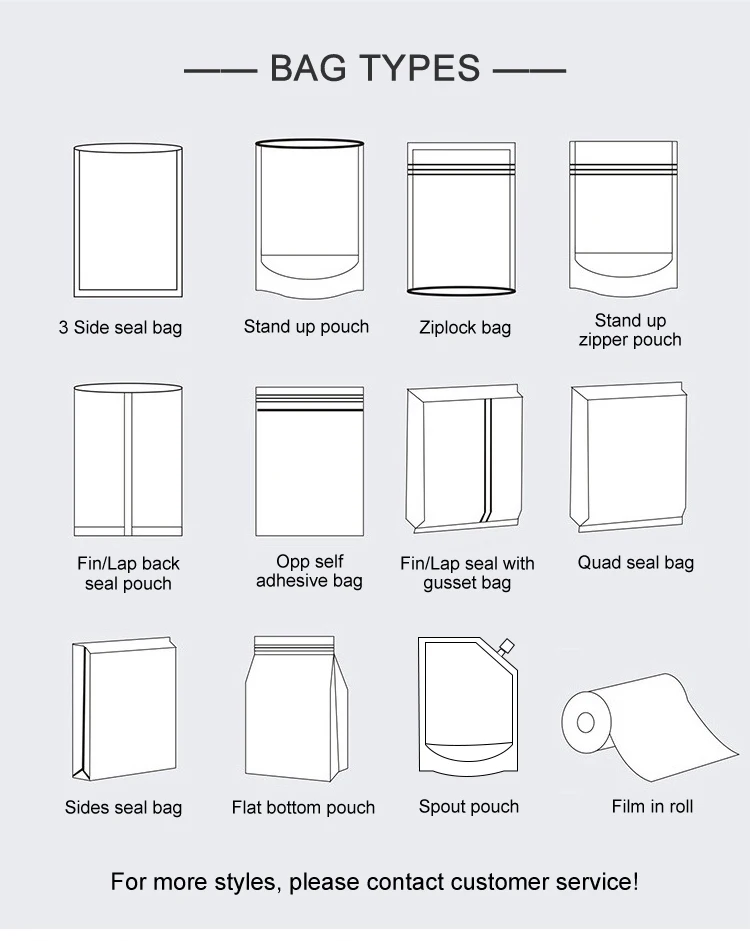 —— BAG TYPES ——

3 Side seal bag

Stand up pouch

Ziplock bag

Stand up zipper pouch

Fin/Lap back seal pouch

Opp self adhesive bag

Fin/Lap seal with gusset bag

Quad seal bag

Sides seal bag

Flat bottom pouch

Spout pouch

Film in roll

For more styles, please contact customer service!