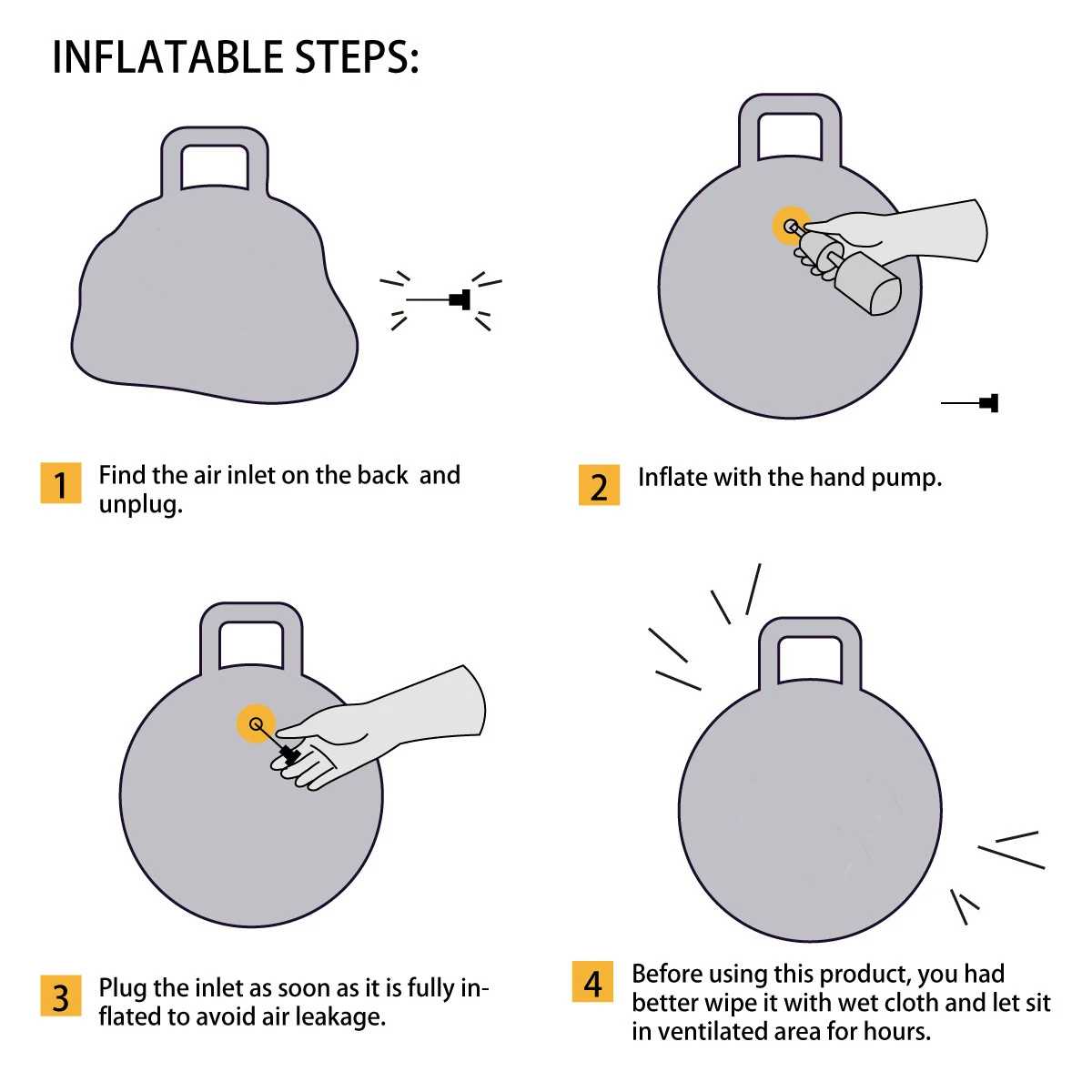 INFLATABLE STEPS:

1 Find the air inlet on the back and unplug.

2 Inflate with the hand pump.

3 Plug the inlet as soon as it is fully inflated to avoid air leakage.

4 Before using this product, you had better wipe it with wet cloth and let sit in ventilated area for hours.