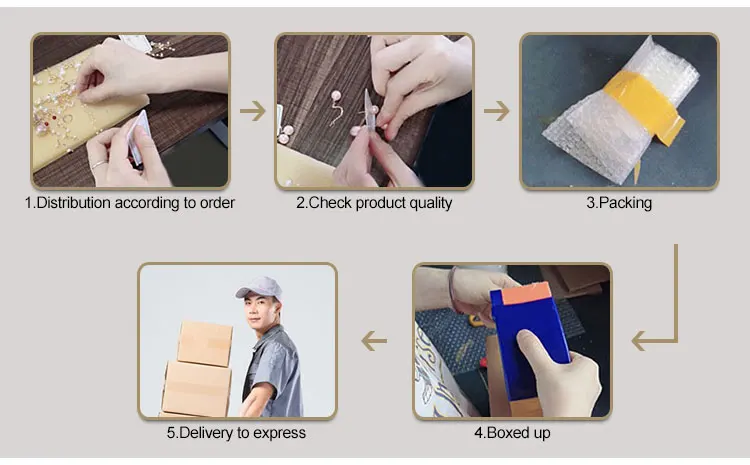 1.Distribution according to order

2.Check product quality

3.Packing

4.Boxed up

5.Delivery to express