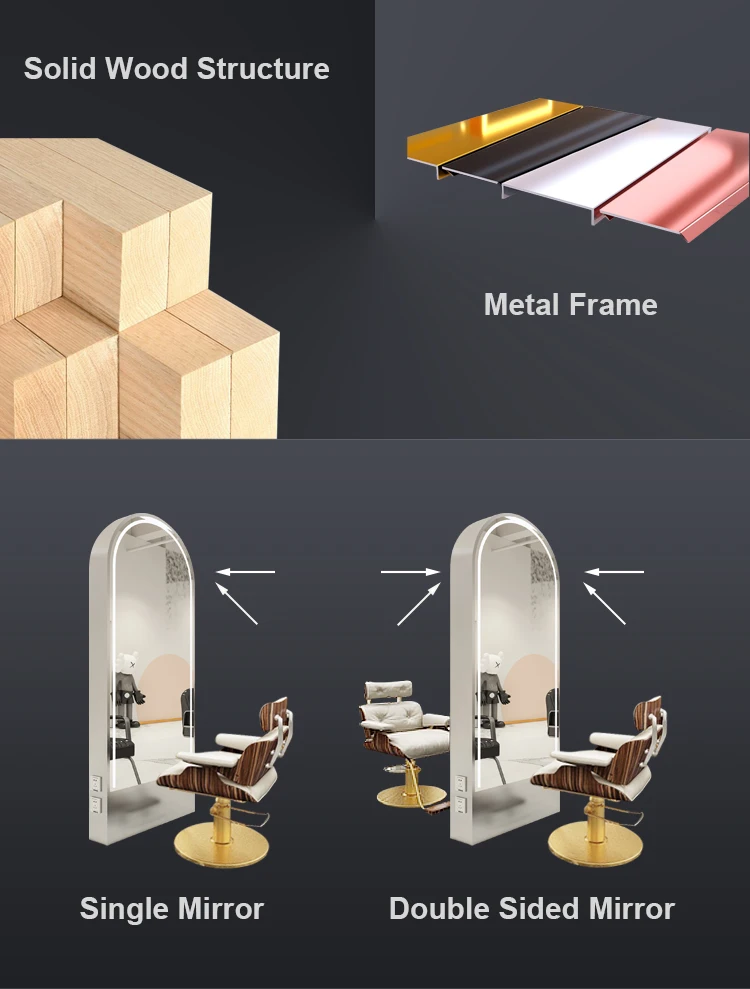 Solid Wood Structure

Metal Frame

Single Mirror

Double Sided Mirror